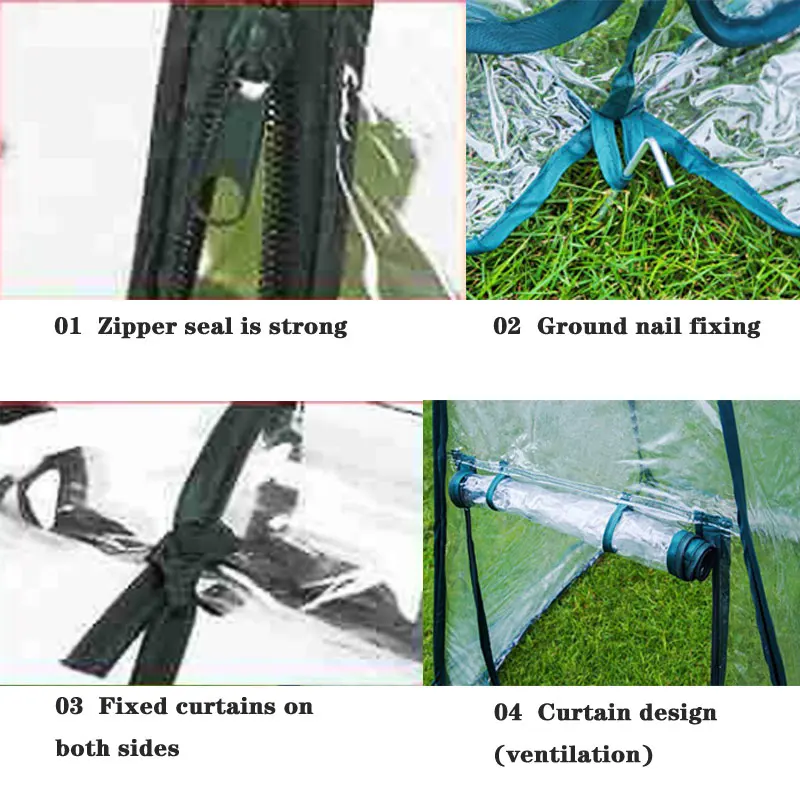 01 Zipper seal is strong

02 Ground nail fixing

03 Fixed curtains on both sides

04 Curtain design (ventilation)