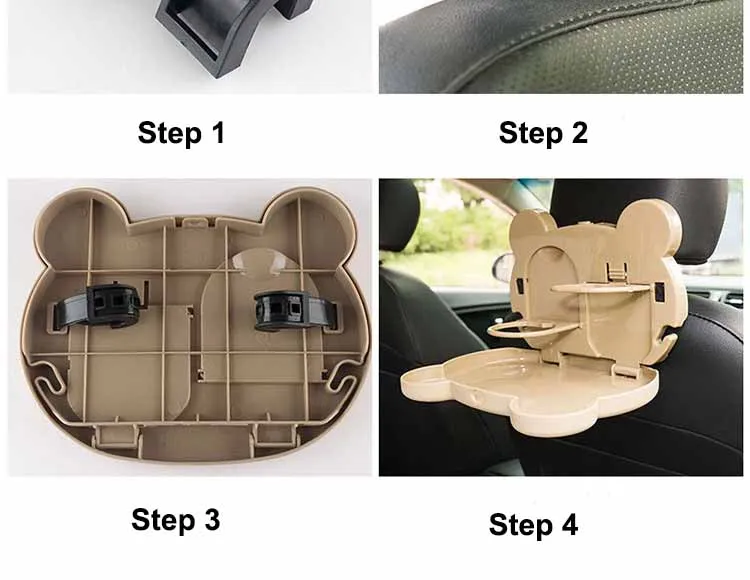 Step 1

Step 2

Step 3

Step 4