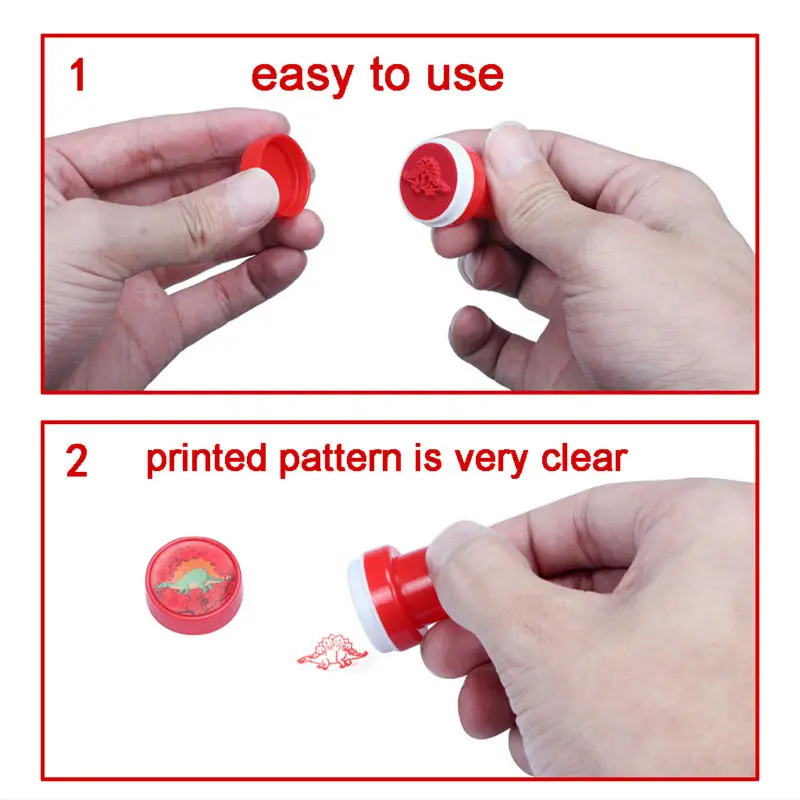 1 easy to use

2 printed pattern is very clear