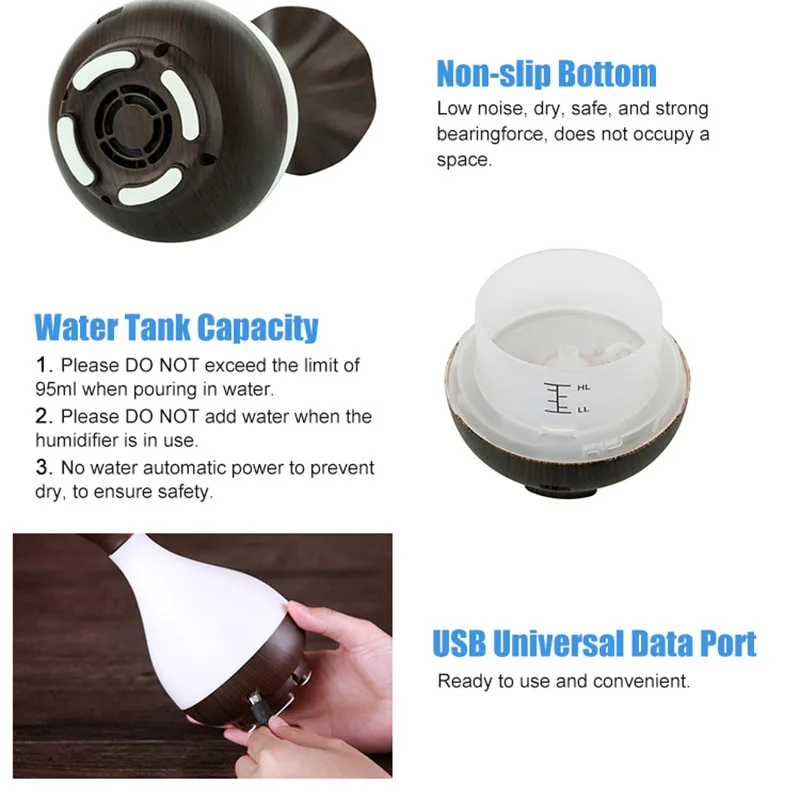 Non-slip Bottom
Low noise, dry, safe, and strong bearingforce, does not occupy a space.

Water Tank Capacity
1. Please DO NOT exceed the limit of 95ml when pouring in water.
2. Please DO NOT add water when the humidifier is in use.
3. No water automatic power to prevent dry, to ensure safety.

HL
LL

USB Universal Data Port
Ready to use and convenient.