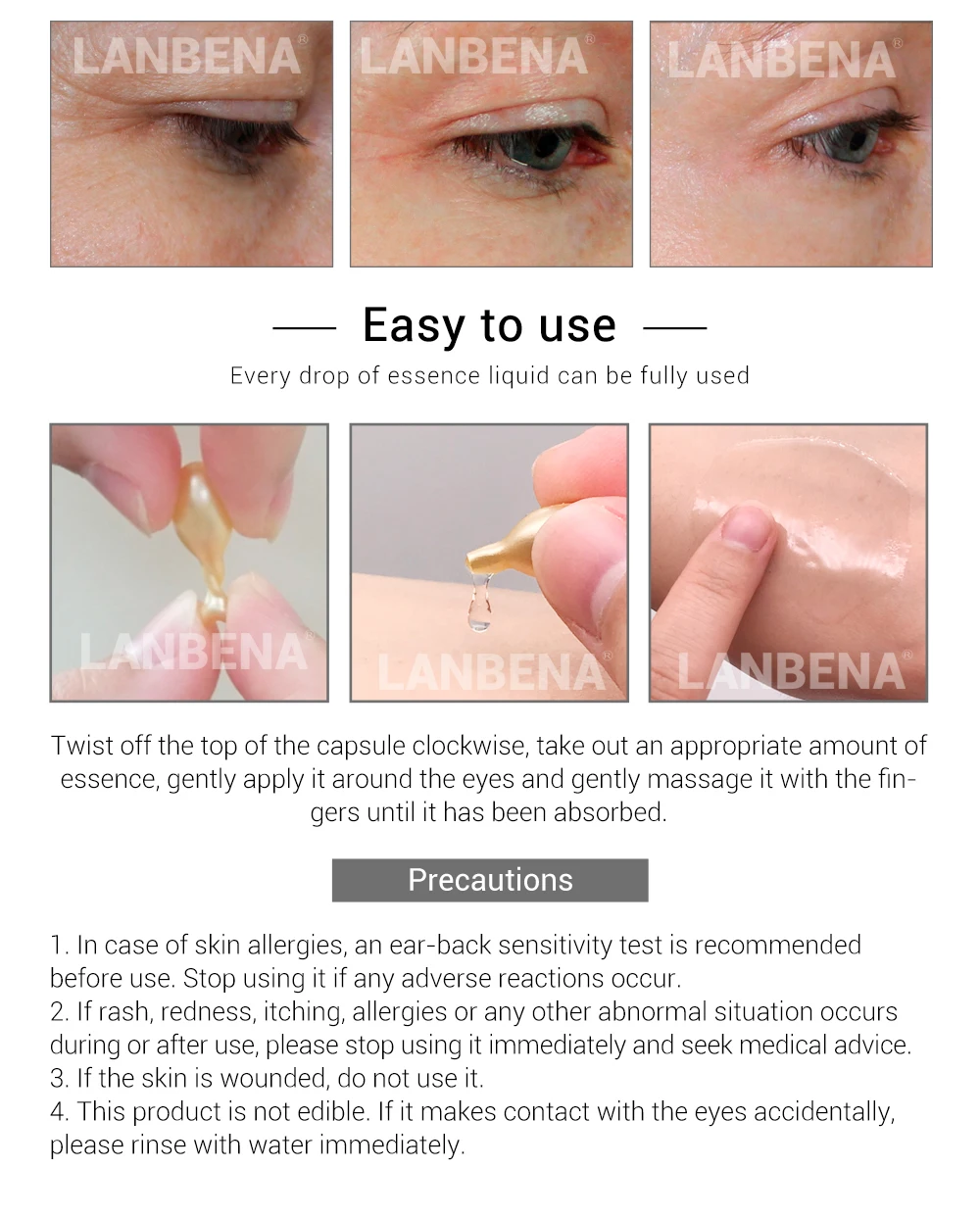 LANBENA®

LANBENA®

LANBENA®

Easy to use

Every drop of essence liquid can be fully used

LANBENA®

LANBENA®

LANBENA®

Twist off the top of the capsule clockwise, take out an appropriate amount of essence, gently apply it around the eyes and gently massage it with the fingers until it has been absorbed.

Precautions

1. In case of skin allergies, an ear-back sensitivity test is recommended before use. Stop using it if any adverse reactions occur.
2. If rash, redness, itching, allergies or any other abnormal situation occurs during or after use, please stop using it immediately and seek medical advice.
3. If the skin is wounded, do not use it.
4. This product is not edible. If it makes contact with the eyes accidentally, please rinse with water immediately.