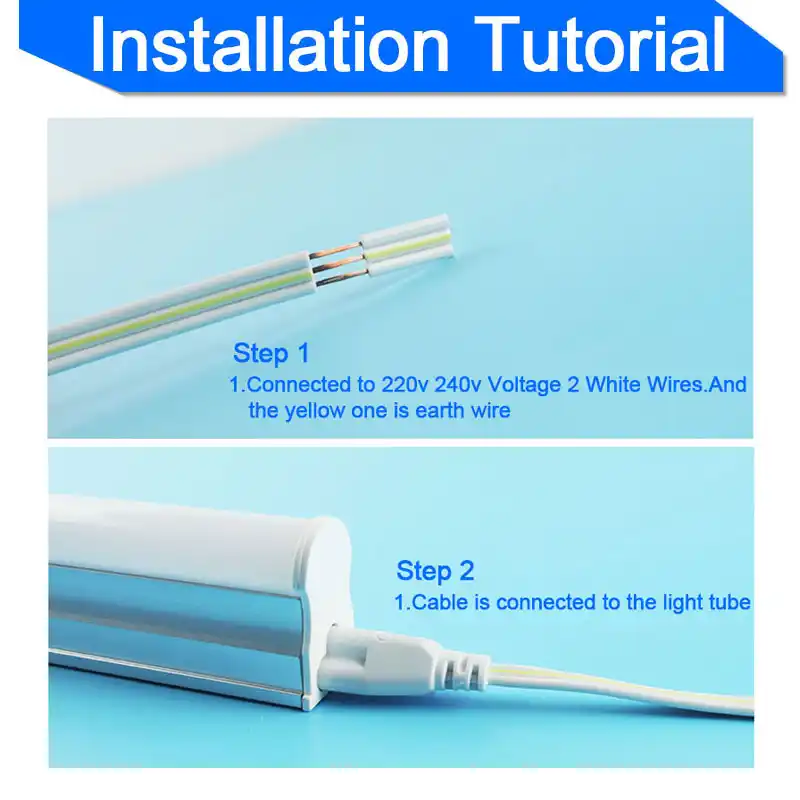 Installation Tutorial

Step 1
1.Connected to 220v 240v Voltage 2 White Wires.And the yellow one is earth wire

Step 2
1.Cable is connected to the light tube