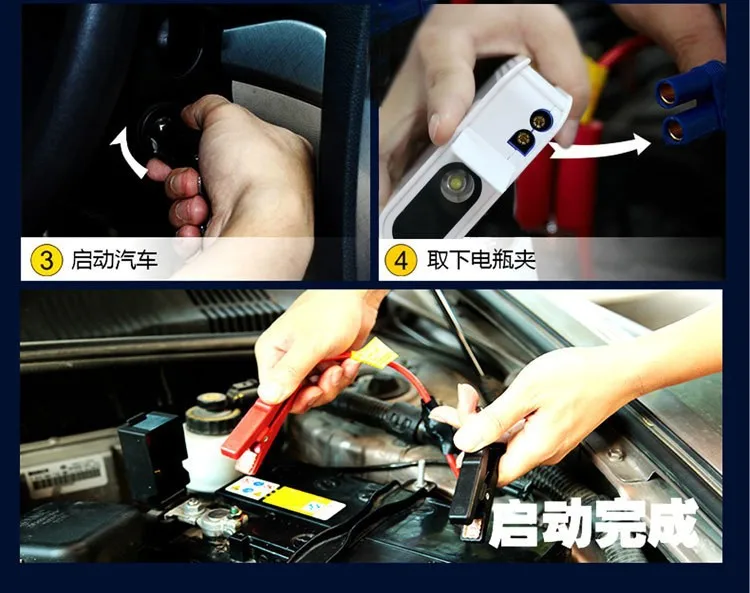 3 启动汽车

4 取下电瓶夹

启动完成