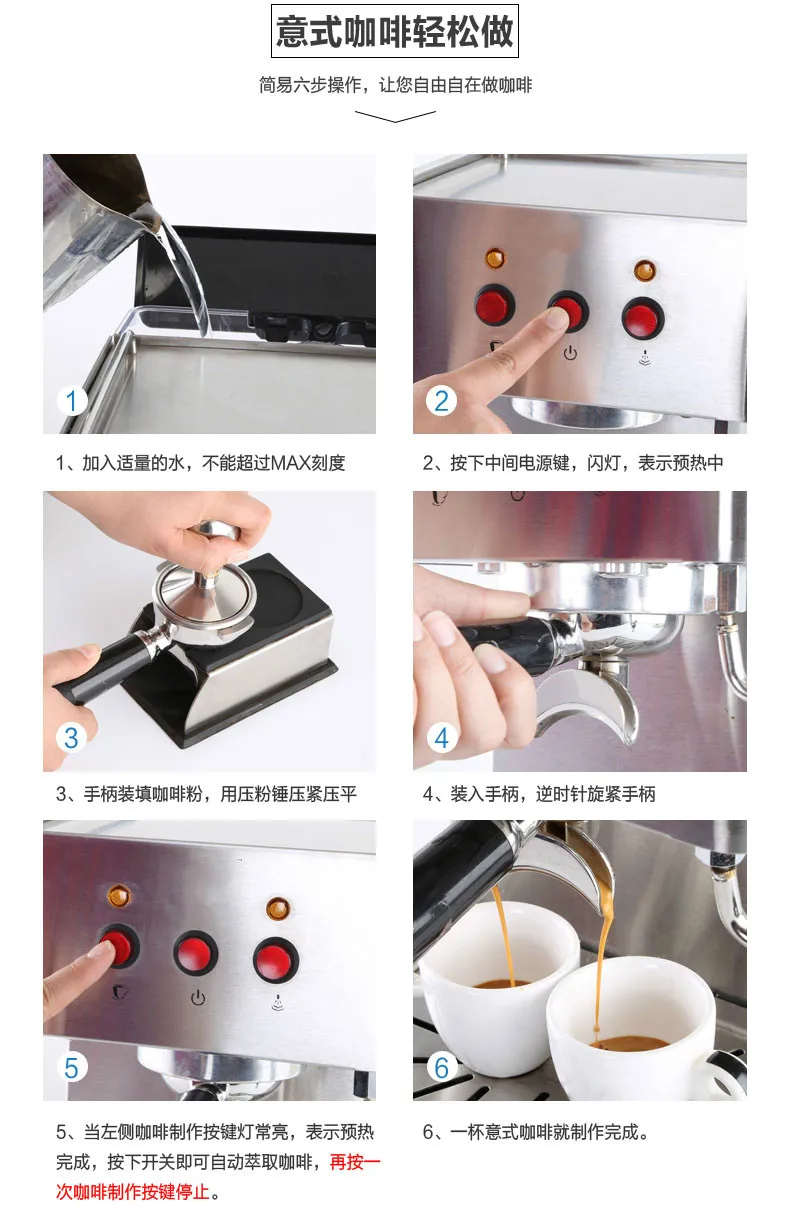 意式咖啡轻松做

简易六步操作，让您自由自在做咖啡

1

1、加入适量的水，不能超过MAX刻度

2

2、按下中间电源键，闪灯，表示预热中

3

3、手柄装填咖啡粉，用压粉锤压紧压平

4

4、装入手柄，逆时针旋紧手柄

5

5、当左侧咖啡制作按键灯常亮，表示预热完成，按下开关即可自动萃取咖啡，再按一次咖啡制作按键停止。

6

6、一杯意式咖啡就制作完成。