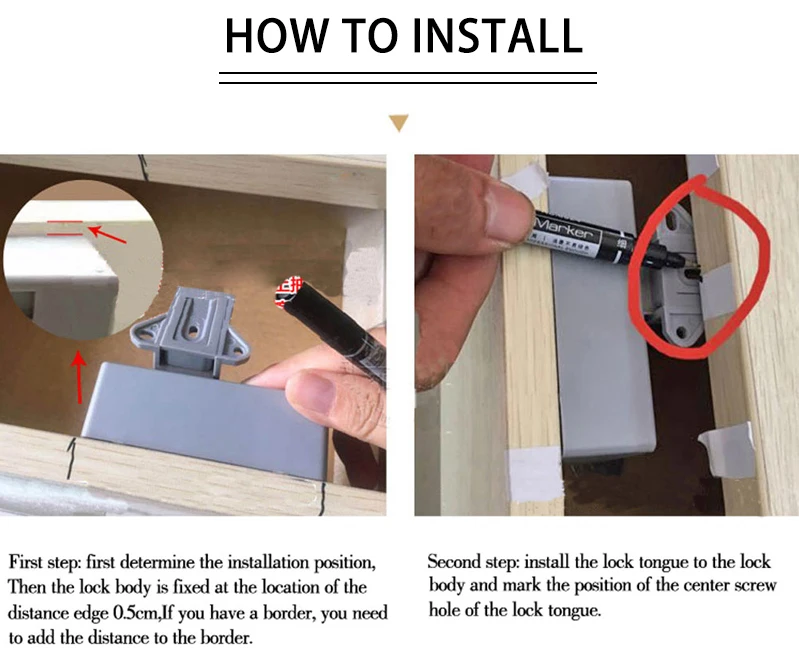 HOW TO INSTALL

Marker

First step: first determine the installation position, Then the lock body is fixed at the location of the distance edge 0.5cm,If you have a border, you need to add the distance to the border.

Second step: install the lock tongue to the lock body and mark the position of the center screw hole of the lock tongue.