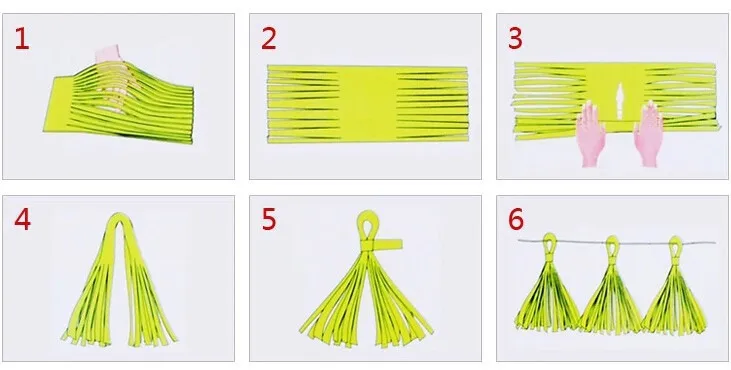 1

2

3

4

5

6