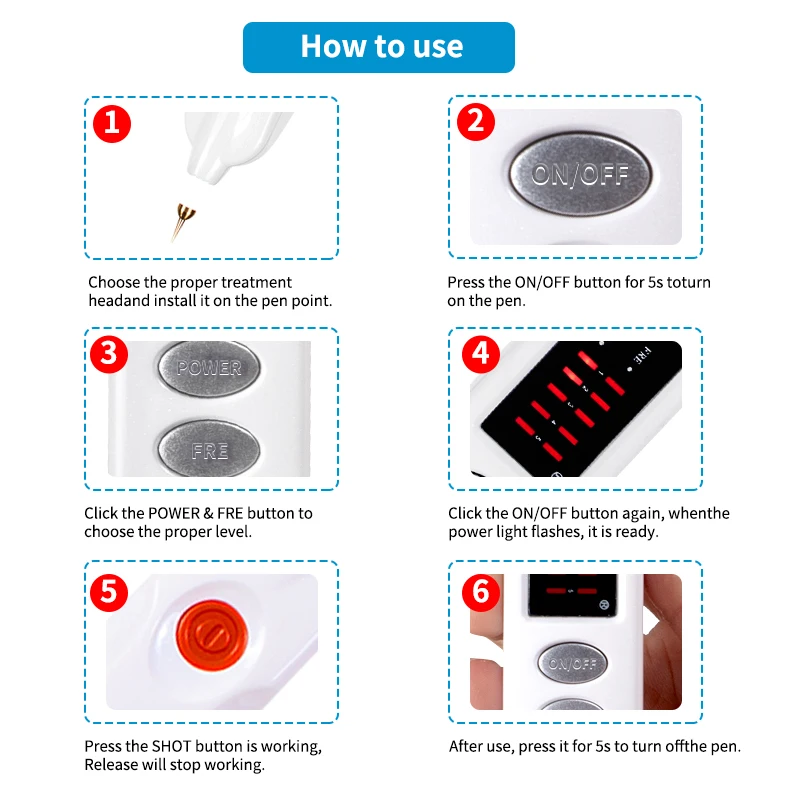 How to use

1

Choose the proper treatment headand install it on the pen point.

2

ON/OFF

Press the ON/OFF button for 5s toturn on the pen.

3

POWER

FRE

Click the POWER & FRE button to choose the proper level.

4

FRE

1

2

3

4

5

Click the ON/OFF button again, whenthe power light flashes, it is ready.

5

Press the SHOT button is working, Release will stop working.

6

ON/OFF

After use, press it for 5s to turn offthe pen.