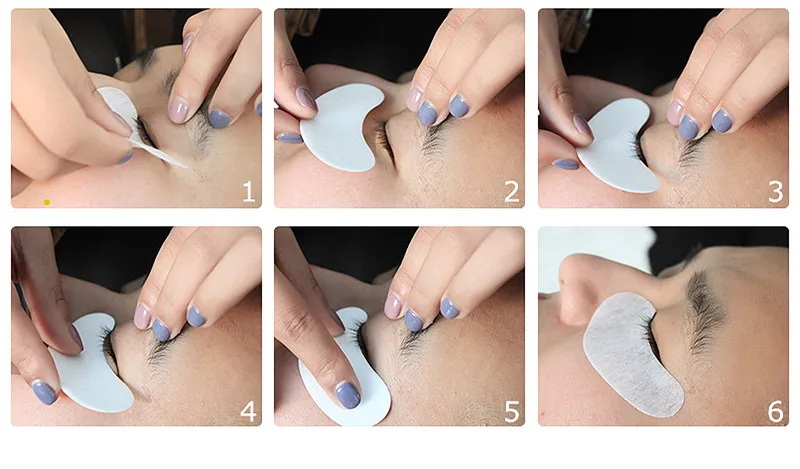 1
2
3
4
5
6