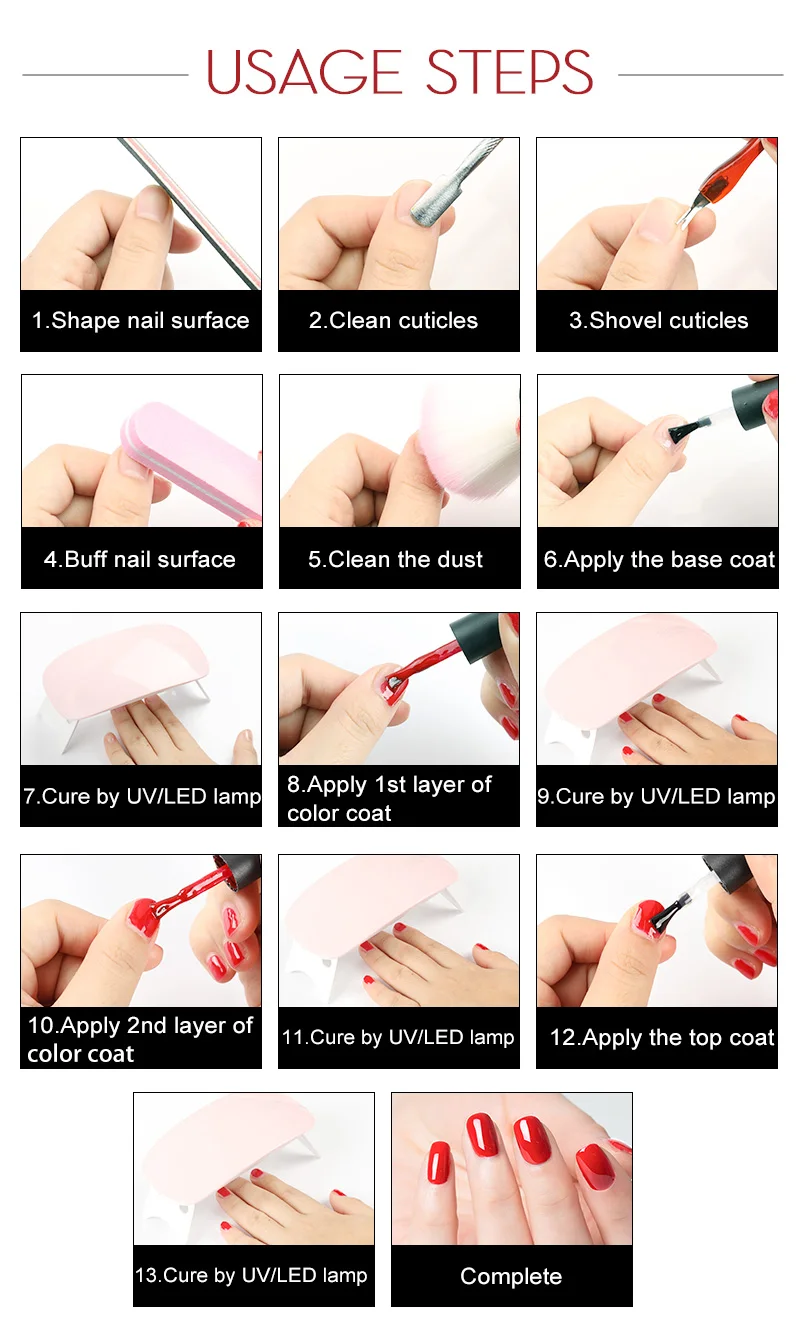 USAGE STEPS

1.Shape nail surface

2.Clean cuticles

3.Shovel cuticles

4.Buff nail surface

5.Clean the dust

6.Apply the base coat

7.Cure by UV/LED lamp

8.Apply 1st layer of color coat

9.Cure by UV/LED lamp

10.Apply 2nd layer of color coat

11.Cure by UV/LED lamp

12.Apply the top coat

13.Cure by UV/LED lamp

Complete