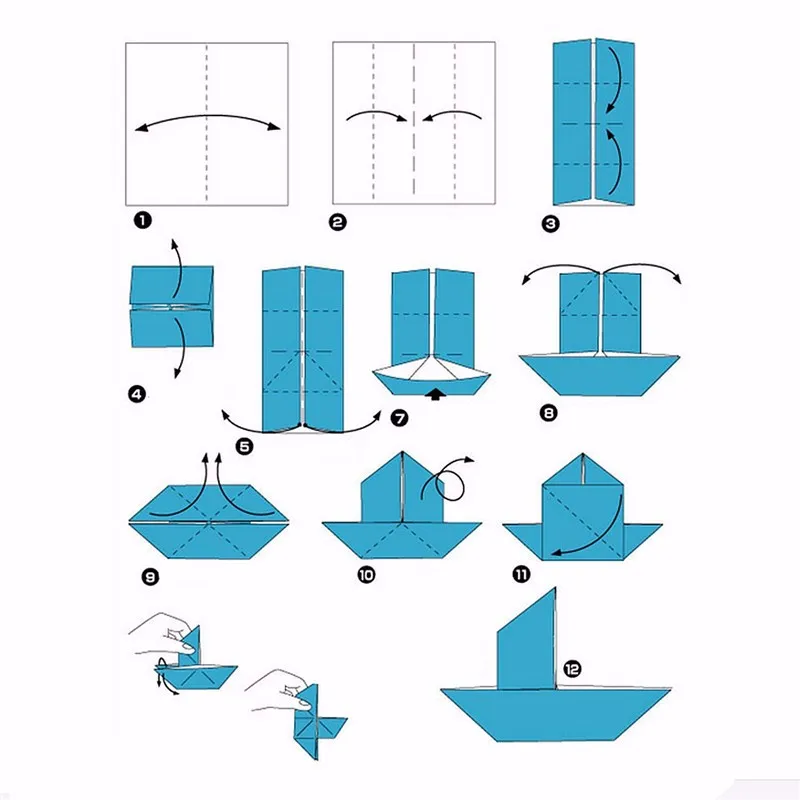 1
2
3
4
5
7
8
9
10
11
12