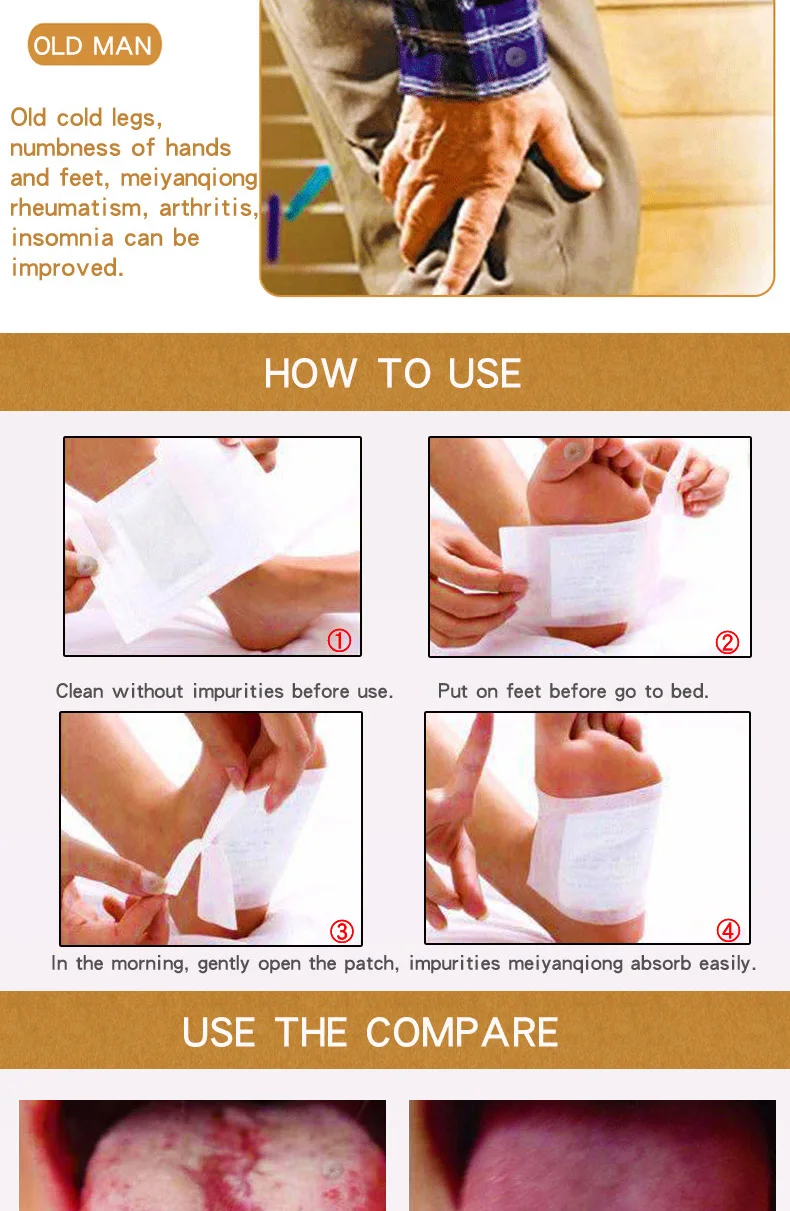 OLD MAN

Old cold legs, numbness of hands and feet, meiyanqiong rheumatism, arthritis, insomnia can be improved.

HOW TO USE

①

②

Clean without impurities before use.

Put on feet before go to bed.

③

④

In the morning, gently open the patch, impurities meiyanqiong absorb easily.

USE THE COMPARE