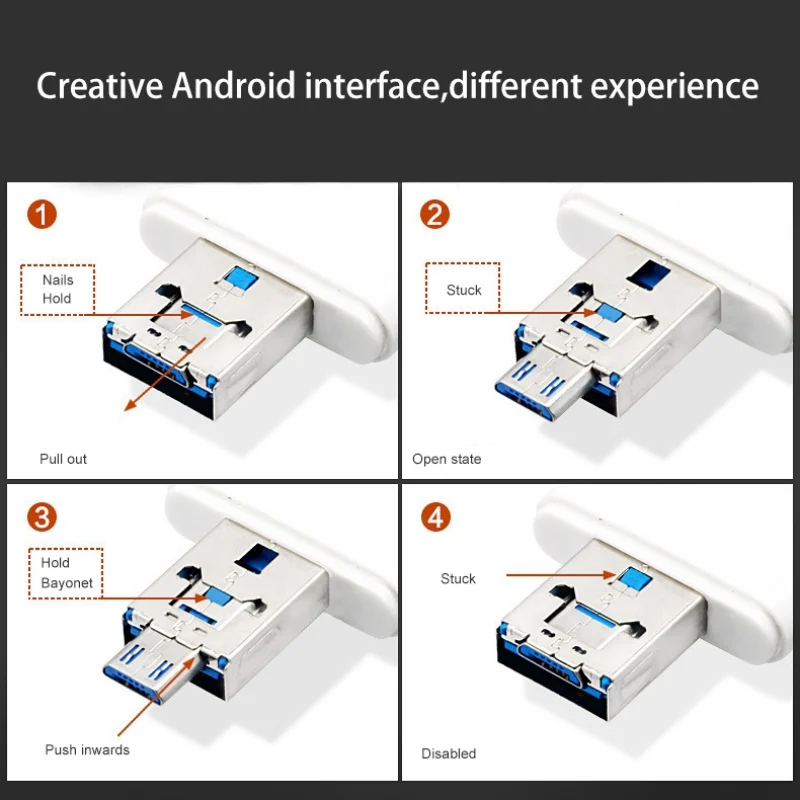 Creative Android interface,different experience

1
Nails Hold
Pull out

2
Stuck
Open state

3
Hold Bayonet
Push inwards

4
Stuck
Disabled