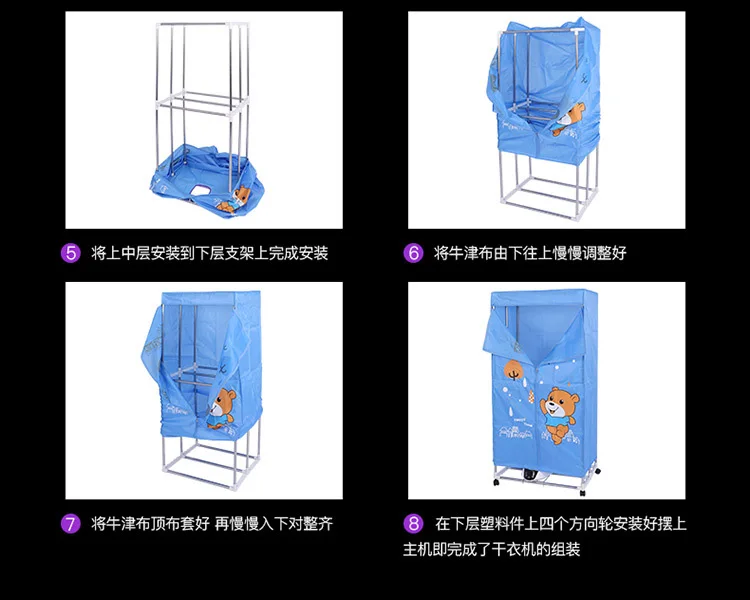 5 将上中层安装到下层支架上完成安装

6 将牛津布由下往上慢慢调整好

7 将牛津布顶布套好 再慢慢入下对整齐

8 在下层塑料件上四个方向轮安装好摆上主机即完成了干衣机的组装