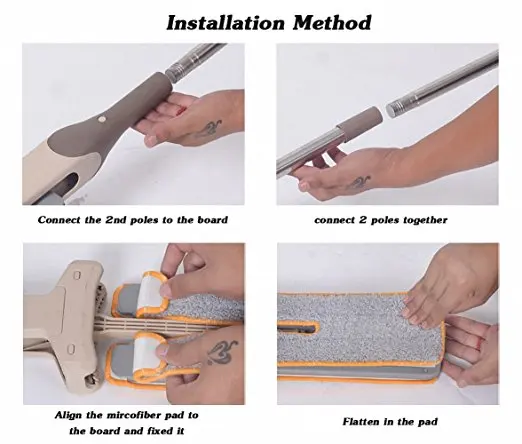 Installation Method

Connect the 2nd poles to the board

connect 2 poles together

Align the mircofiber pad to the board and fixed it

Flatten in the pad