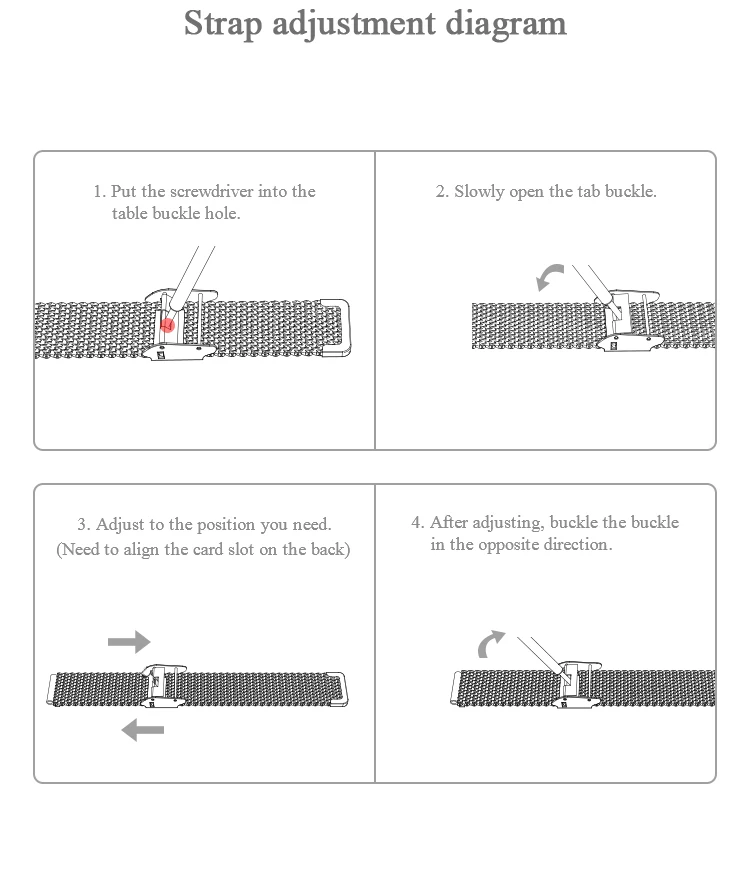 Strap adjustment diagram

1. Put the screwdriver into the table buckle hole.

2. Slowly open the tab buckle.

3. Adjust to the position you need. (Need to align the card slot on the back)

4. After adjusting, buckle the buckle in the opposite direction.