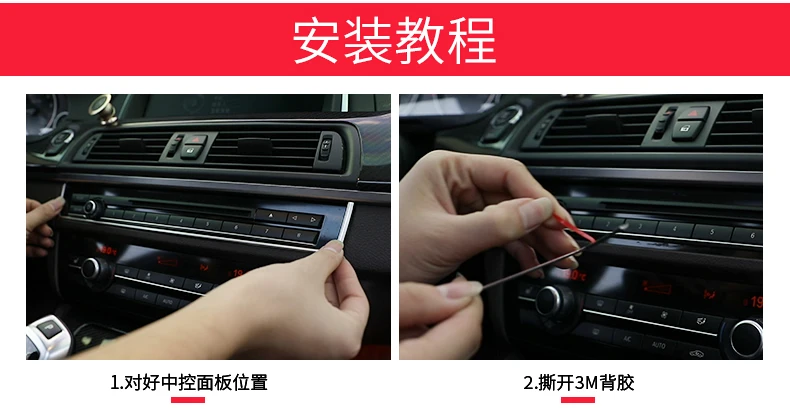 安装教程

1.对好中控面板位置

2.撕开3M背胶