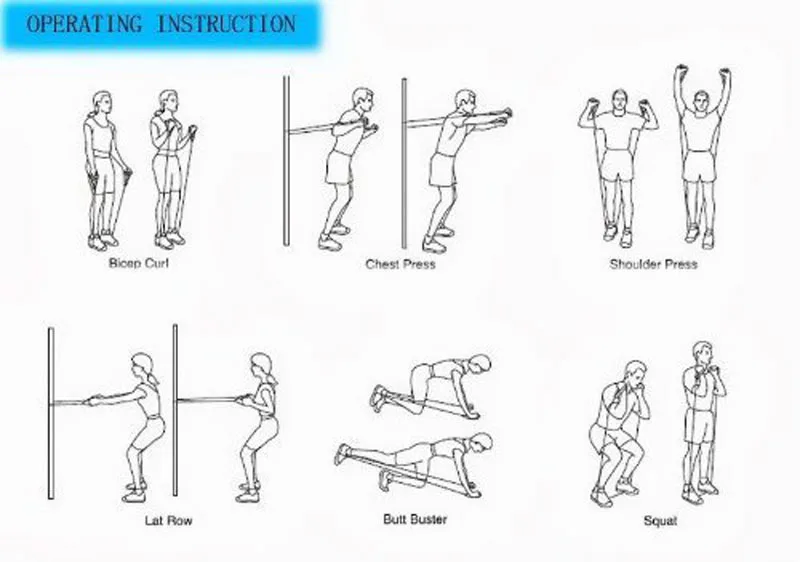 OPERATING INSTRUCTION

Bicep Curl

Chest Press

Shoulder Press

Lat Row

Butt Buster

Squat