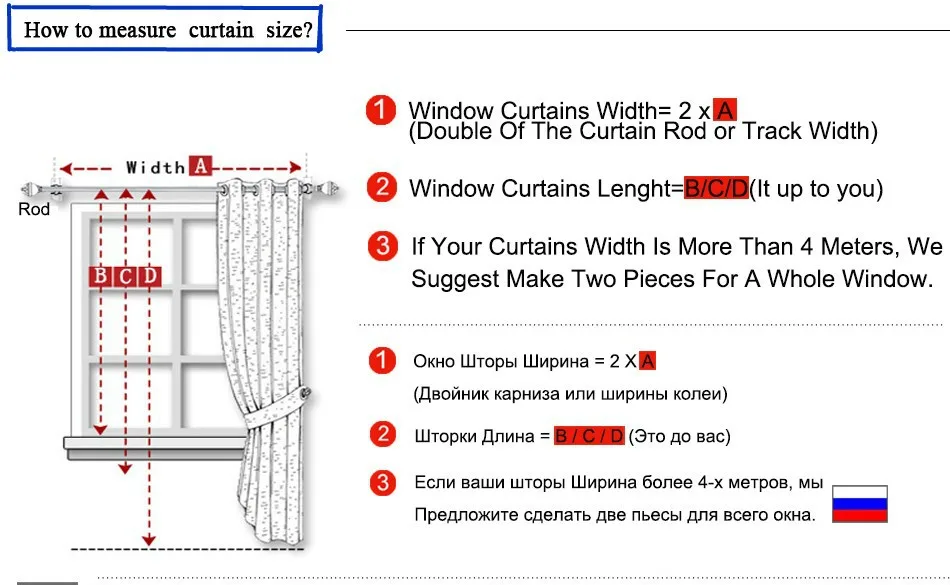 How to measure curtain size?

Width A

Rod

B C D

1 Window Curtains Width= 2 x A (Double Of The Curtain Rod or Track Width)

2 Window Curtains Lenght=B/C/D(It up to you)

3 If Your Curtains Width Is More Than 4 Meters, We Suggest Make Two Pieces For A Whole Window.

1 Окно Шторы Ширина = 2 X A

(Двойник карниза или ширины колеи)

2 Шторки Длина = B / C / D (Это до вас)

3 Если ваши шторы Ширина более 4-х метров, мы

Предложите сделать две пьесы для всего окна.