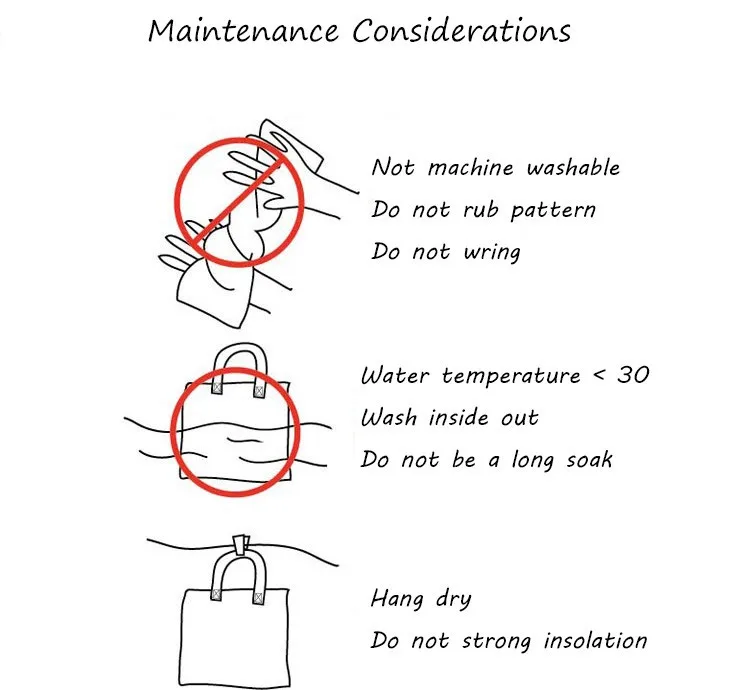 Maintenance Considerations

Not machine washable
Do not rub pattern
Do not wring

Water temperature < 30
Wash inside out
Do not be a long soak

Hang dry
Do not strong insolation