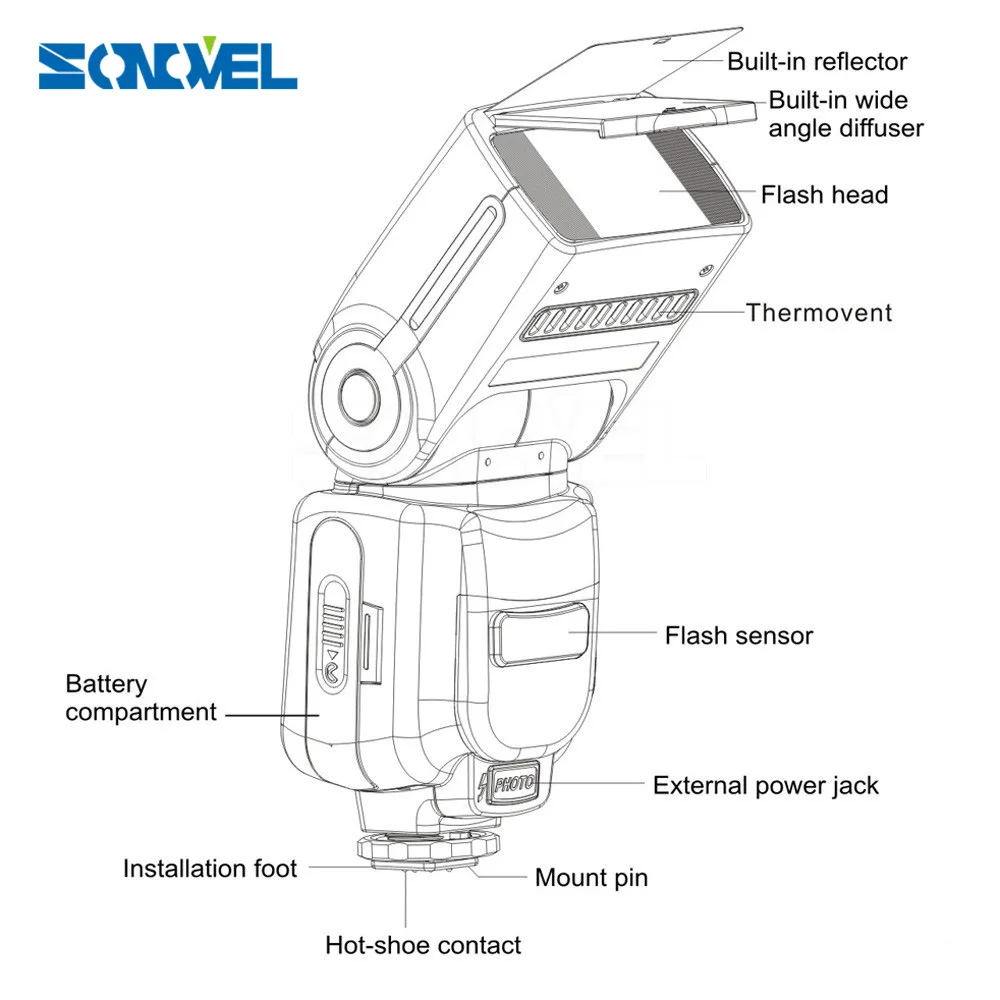 SONOVEL

Built-in reflector

Built-in wide angle diffuser

Flash head

Thermovent

Flash sensor

Battery compartment

PHOTO

External power jack

Installation foot

Mount pin

Hot-shoe contact