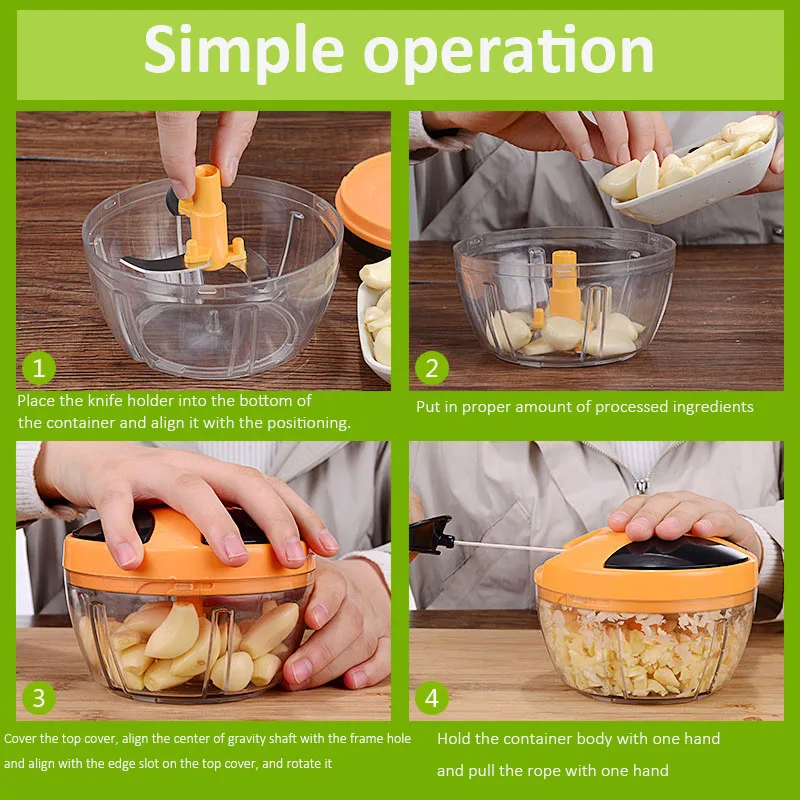 Simple operation

1

Place the knife holder into the bottom of the container and align it with the positioning.

2

Put in proper amount of processed ingredients

3

Cover the top cover, align the center of gravity shaft with the frame hole and align with the edge slot on the top cover, and rotate it

4

Hold the container body with one hand and pull the rope with one hand