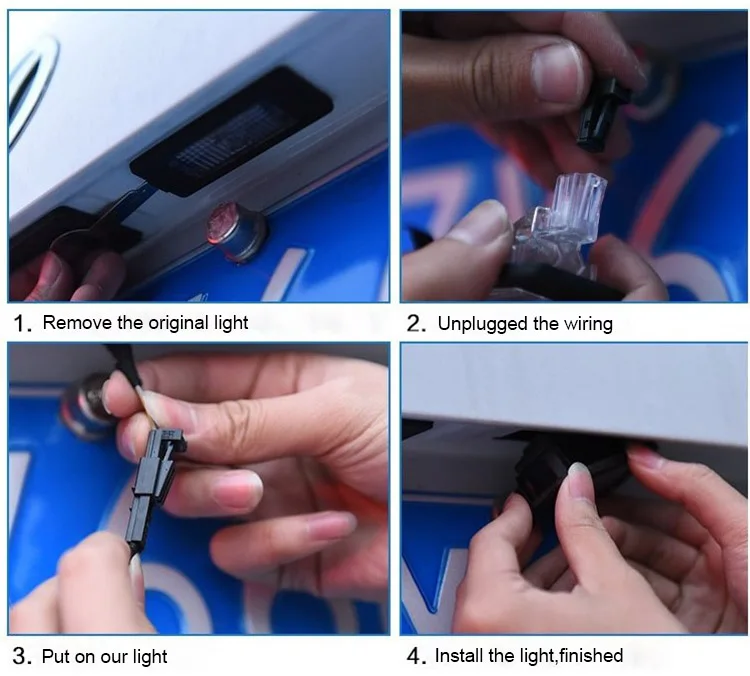 1. Remove the original light

2. Unplugged the wiring

3. Put on our light

4. Install the light,finished