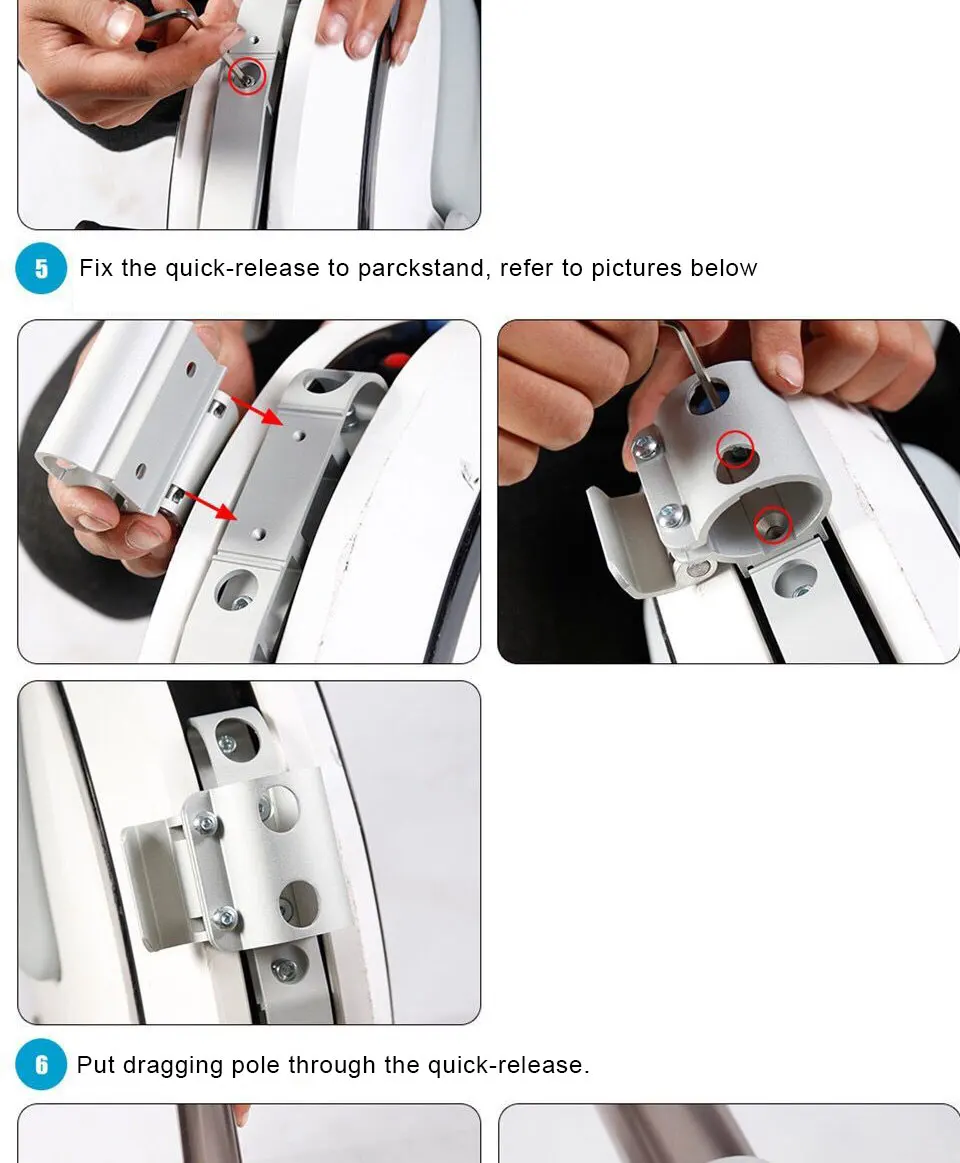 5 Fix the quick-release to parckstand, refer to pictures below

6 Put dragging pole through the quick-release.