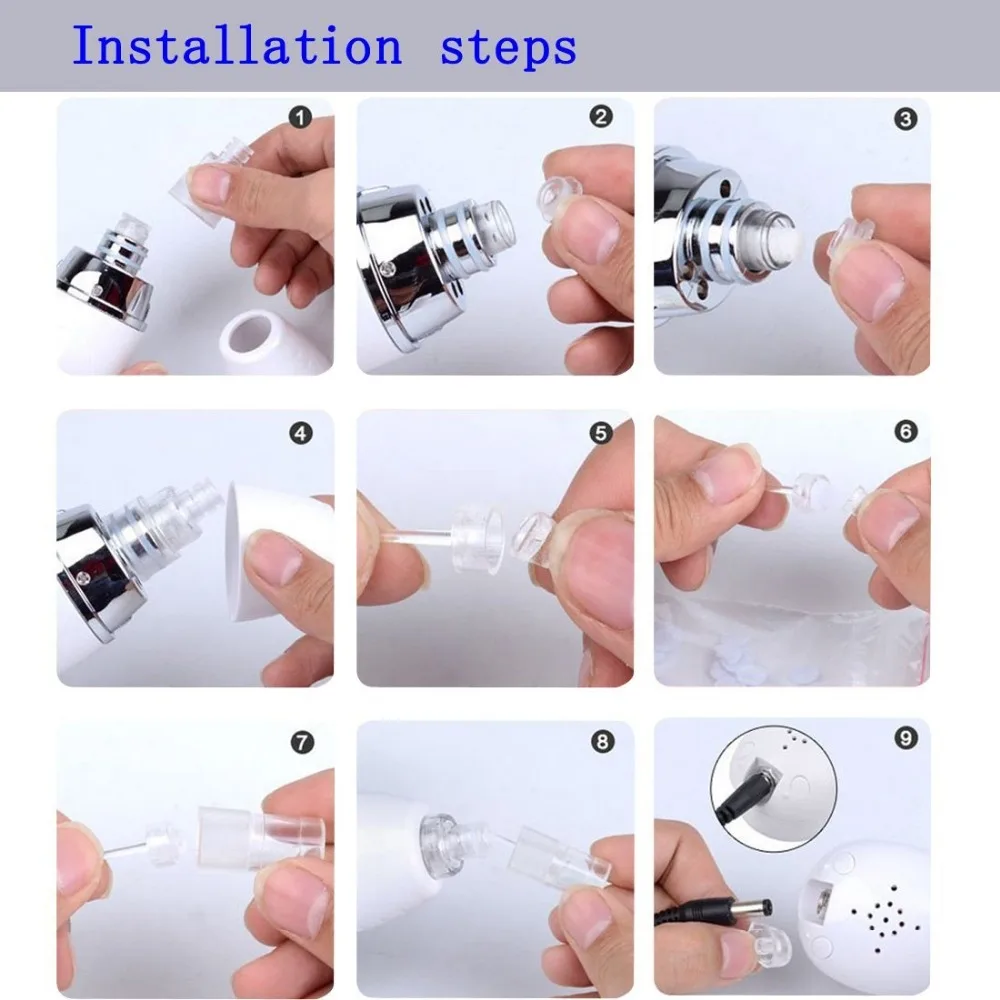 Installation steps

1

2

3

4

5

6

7

8

9