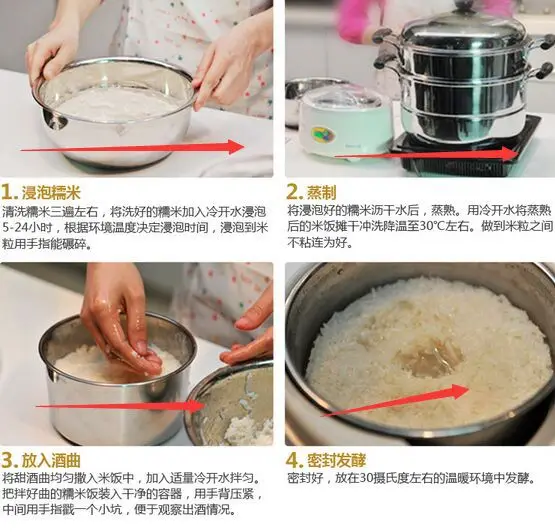 1. 浸泡糯米
清洗糯米三遍左右，将洗好的糯米加入冷开水浸泡5-24小时，根据环境温度决定浸泡时间，浸泡到米粒用手指能碾碎。

2. 蒸制
将浸泡好的糯米沥干水后，蒸熟。用冷开水将蒸熟后的米饭摊干冲洗降温至30°C左右。做到米粒之间不粘连为好。

3. 放入酒曲
将甜酒曲均匀撒入米饭中，加入适量冷开水拌匀。把拌好曲的糯米饭装入干净的容器，用手背压紧，中间用手指戳一个小坑，便于观察出酒情况。

4. 密封发酵
密封好，放在30摄氏度左右的温暖环境中发酵。