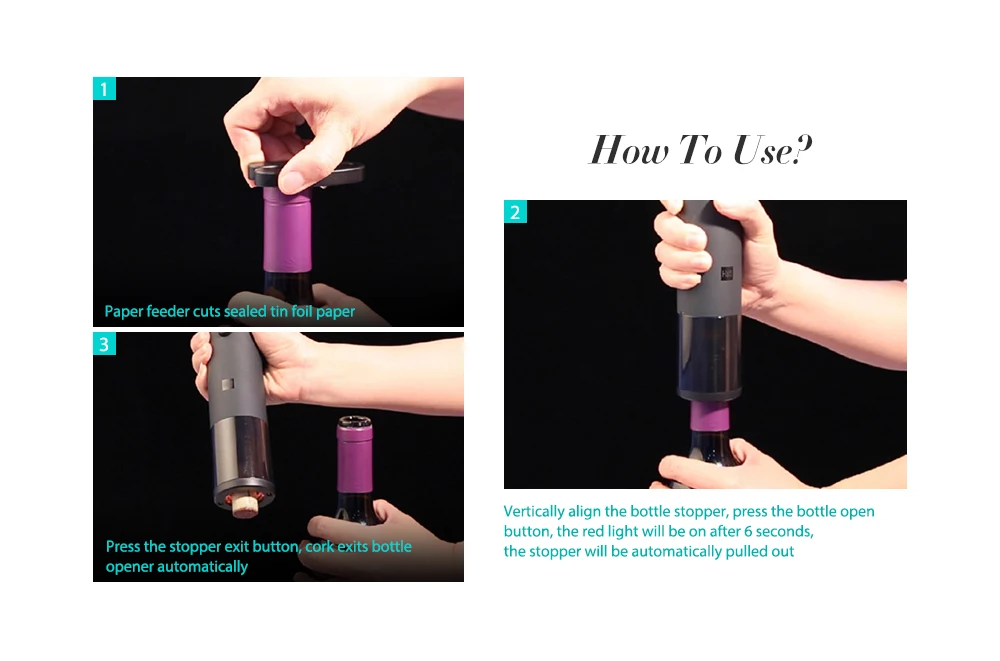 How To Use?

1

Paper feeder cuts sealed tin foil paper

2

Vertically align the bottle stopper, press the bottle open button, the red light will be on after 6 seconds, the stopper will be automatically pulled out

3

Press the stopper exit button, cork exits bottle opener automatically