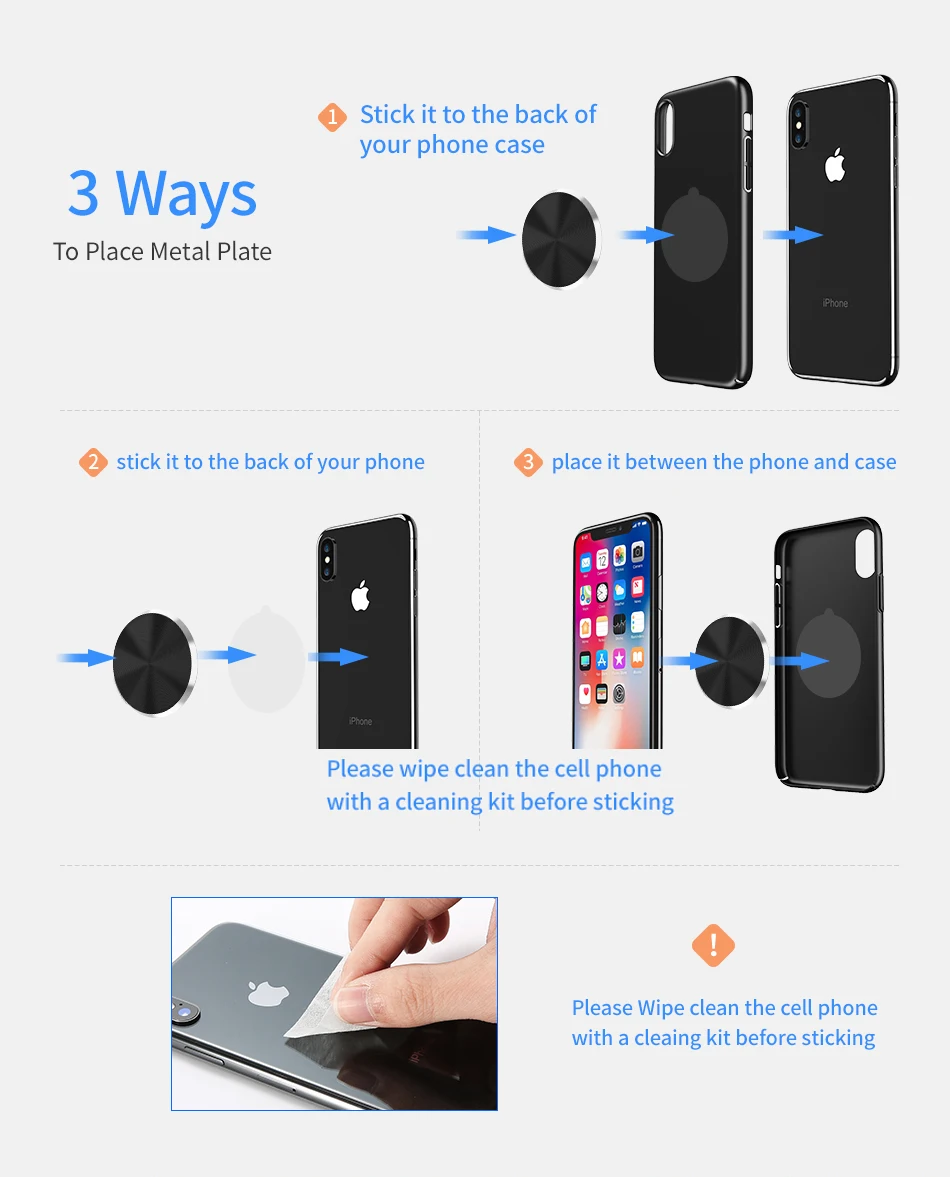 3 Ways
To Place Metal Plate

1 Stick it to the back of your phone case

iPhone

2 stick it to the back of your phone

iPhone

3 place it between the phone and case

Please wipe clean the cell phone with a cleaning kit before sticking

!

Please Wipe clean the cell phone with a cleaing kit before sticking