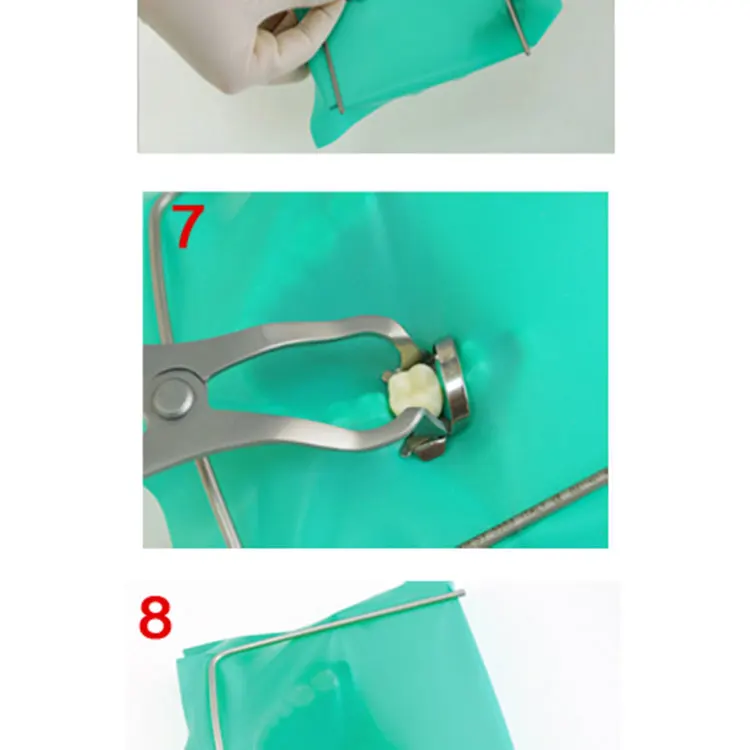 7

8