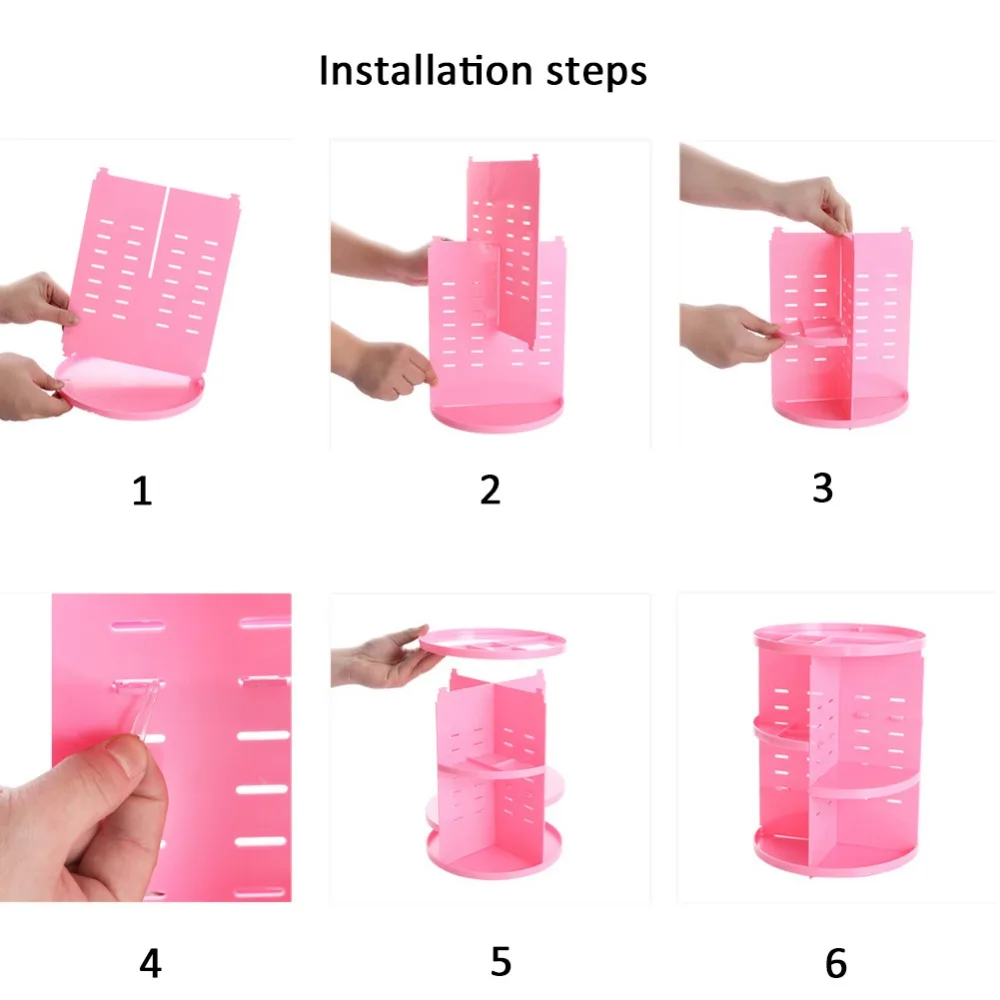 Installation steps

1

2

3

4

5

6