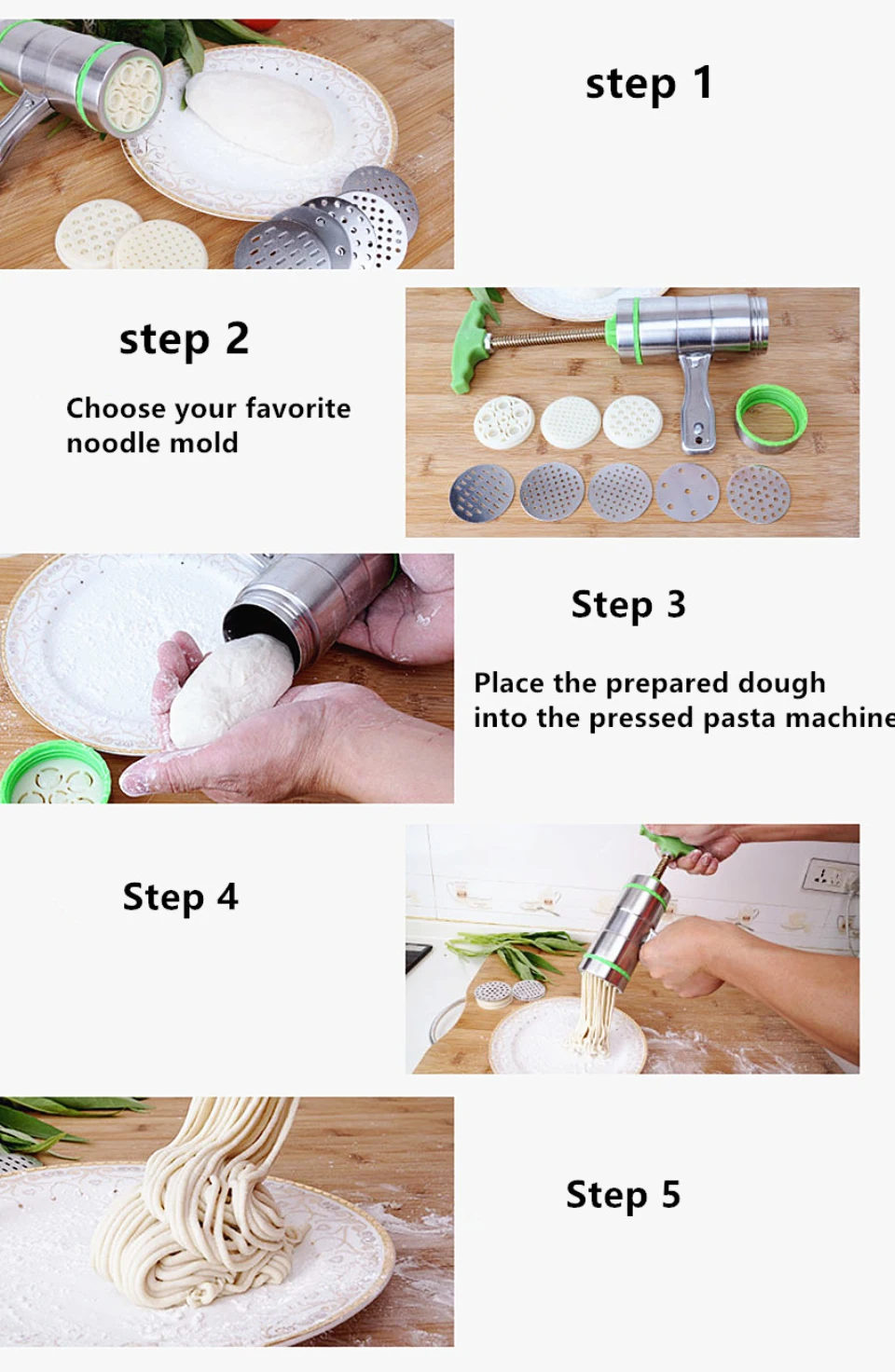 step 1

step 2

Choose your favorite noodle mold

Step 3

Place the prepared dough into the pressed pasta machine

Step 4

Step 5