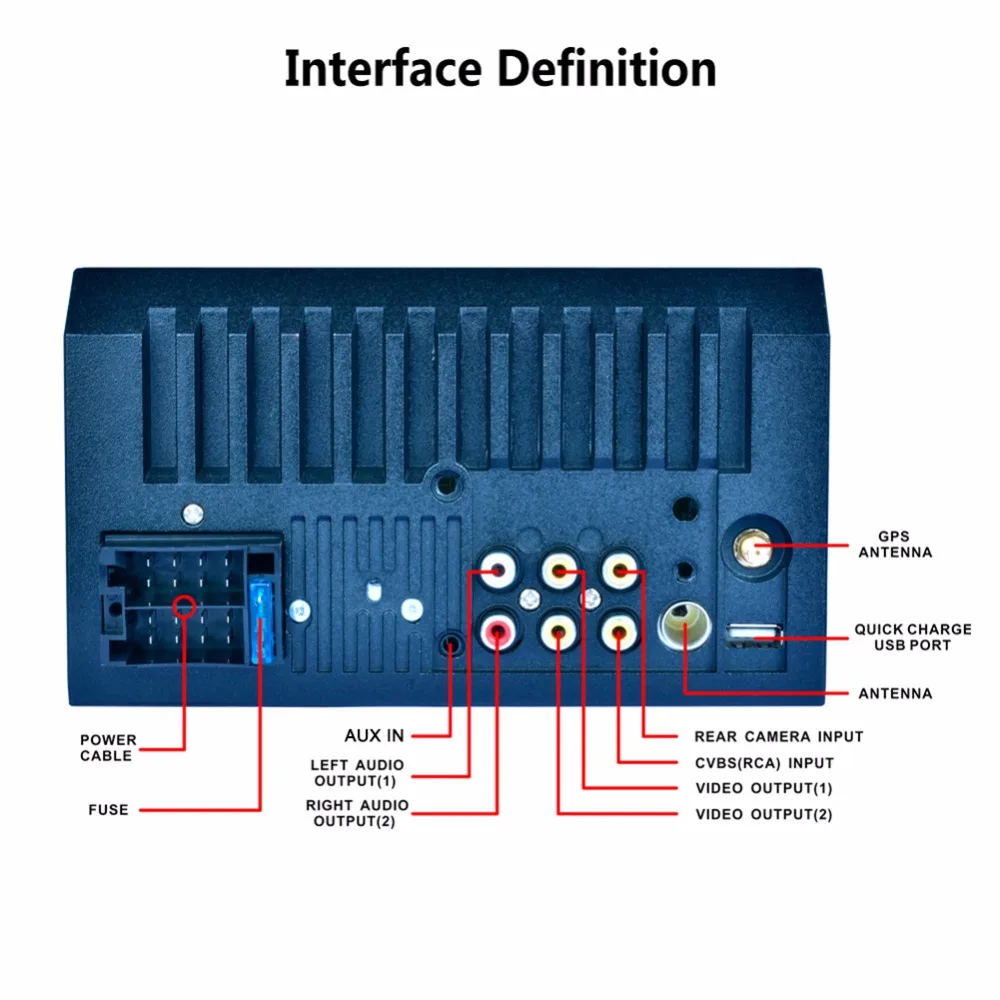 Interface Definition

GPS ANTENNA

QUICK CHARGE USB PORT

ANTENNA

POWER CABLE

FUSE

AUX IN

LEFT AUDIO OUTPUT(1)

RIGHT AUDIO OUTPUT(2)

REAR CAMERA INPUT

CVBS(RCA) INPUT

VIDEO OUTPUT(1)

VIDEO OUTPUT(2)