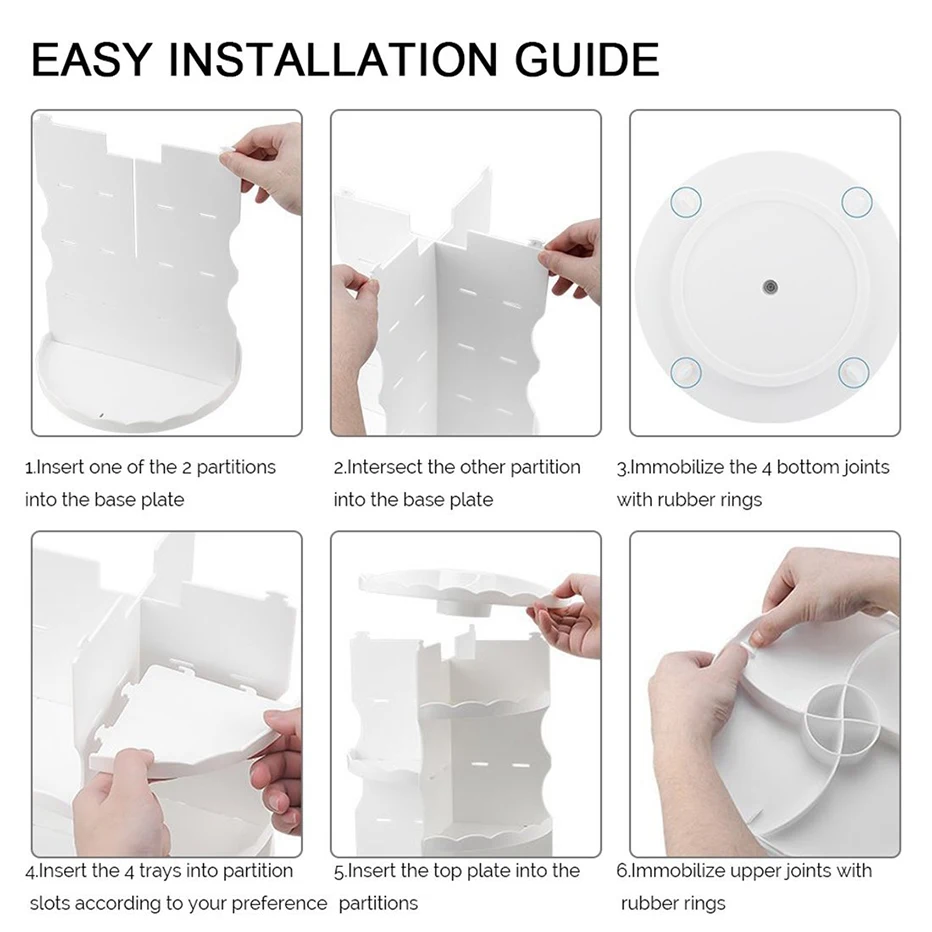 EASY INSTALLATION GUIDE

1.Insert one of the 2 partitions into the base plate

2.Intersect the other partition into the base plate

3.Immobilize the 4 bottom joints with rubber rings

4.Insert the 4 trays into partition slots according to your preference

5.Insert the top plate into the partitions

6.Immobilize upper joints with rubber rings