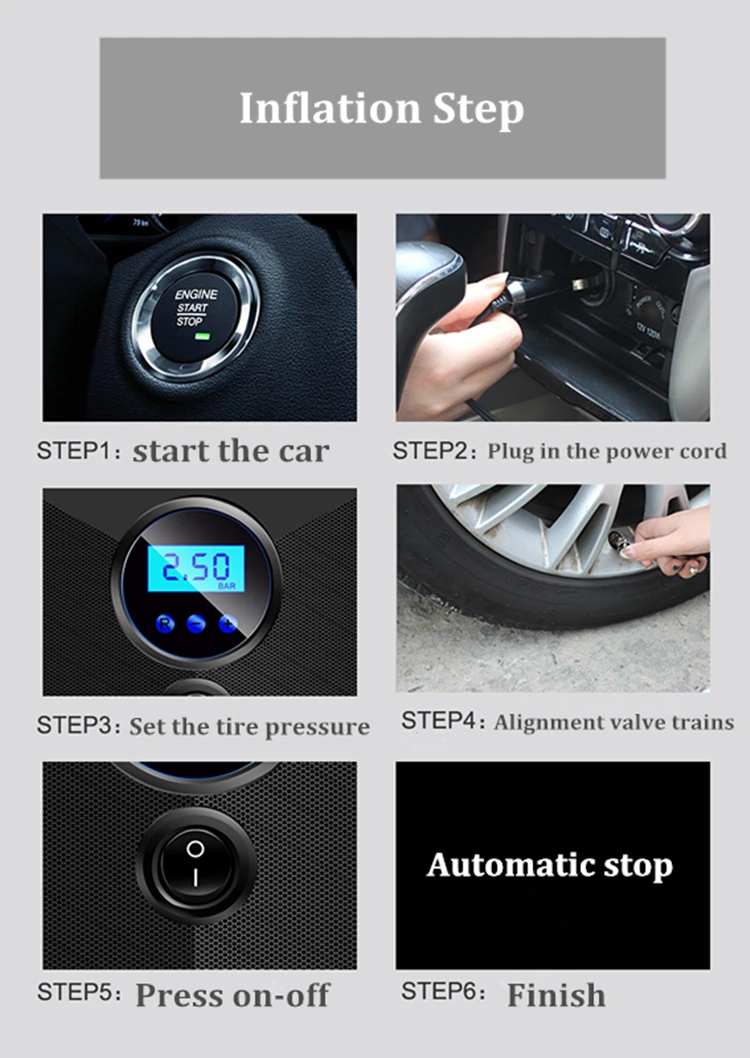 Inflation Step

ENGINE
START
STOP

STEP1: start the car

12V 120W

STEP2: Plug in the power cord

2.50
BAR
R
−
+

STEP3: Set the tire pressure

STEP4: Alignment valve trains

O
I

STEP5: Press on-off

Automatic stop

STEP6: Finish