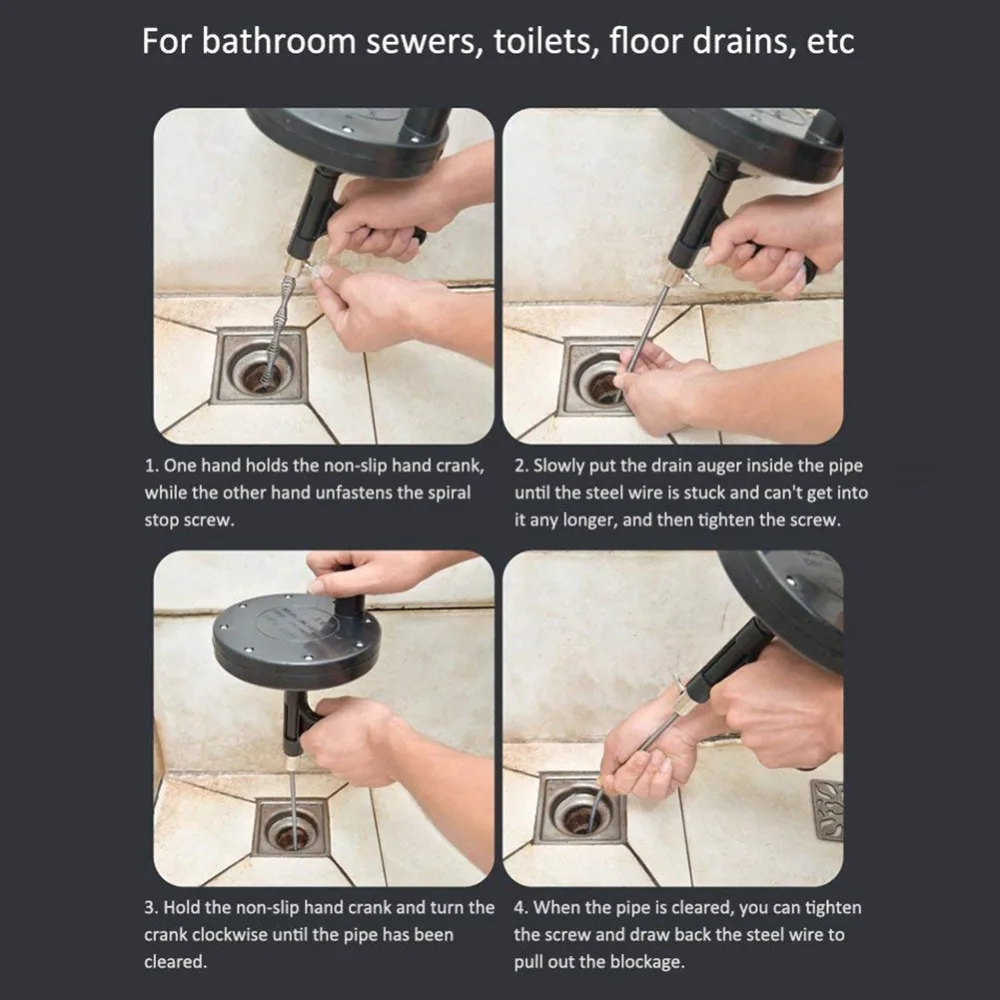 For bathroom sewers, toilets, floor drains, etc

1. One hand holds the non-slip hand crank, while the other hand unfastens the spiral stop screw.

2. Slowly put the drain auger inside the pipe until the steel wire is stuck and can't get into it any longer, and then tighten the screw.

3. Hold the non-slip hand crank and turn the crank clockwise until the pipe has been cleared.

4. When the pipe is cleared, you can tighten the screw and draw back the steel wire to pull out the blockage.