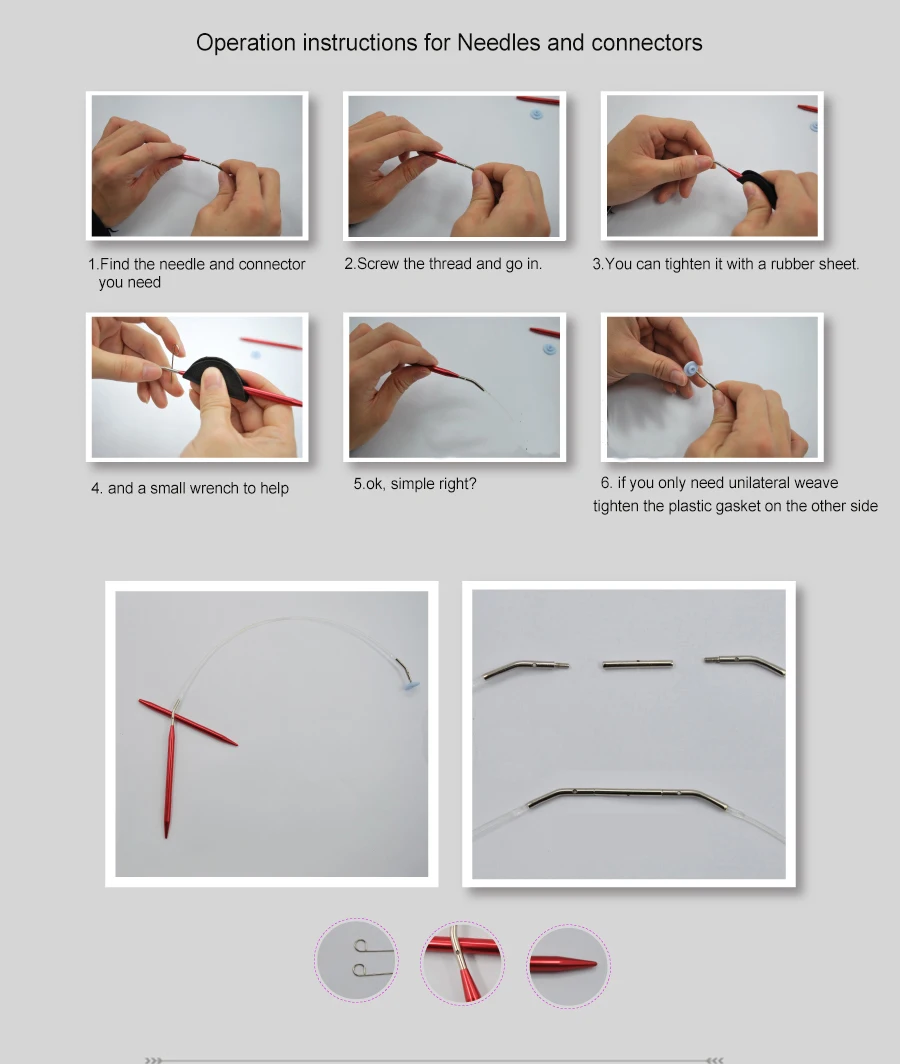 Operation instructions for Needles and connectors

1.Find the needle and connector you need

2.Screw the thread and go in.

3.You can tighten it with a rubber sheet.

4. and a small wrench to help

5.ok, simple right?

6. if you only need unilateral weave tighten the plastic gasket on the other side