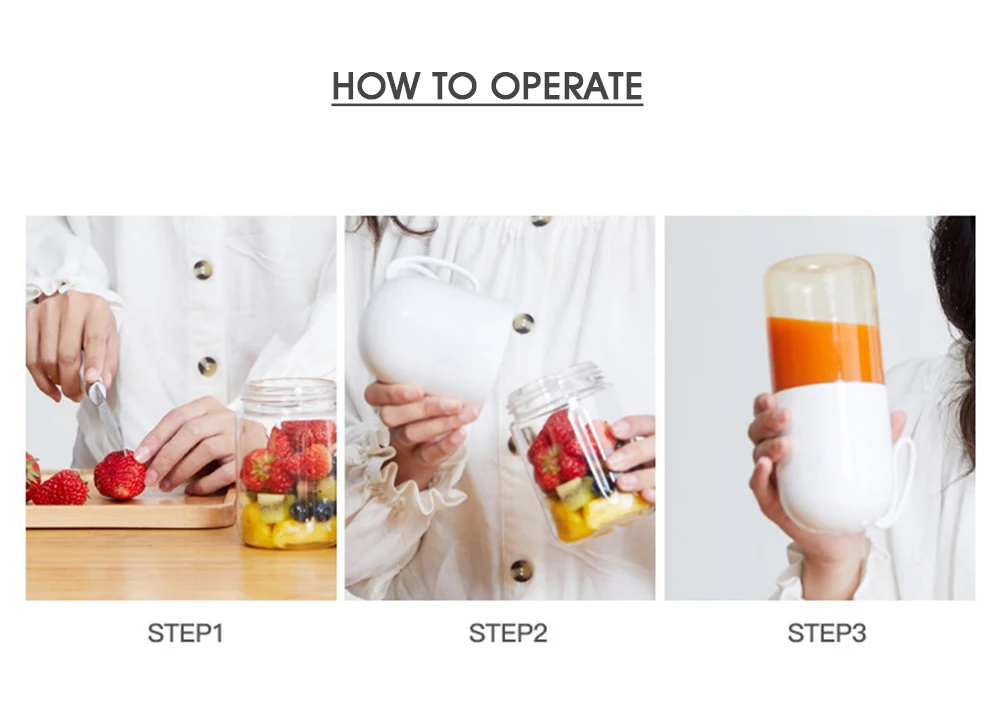 HOW TO OPERATE

STEP1

STEP2

STEP3