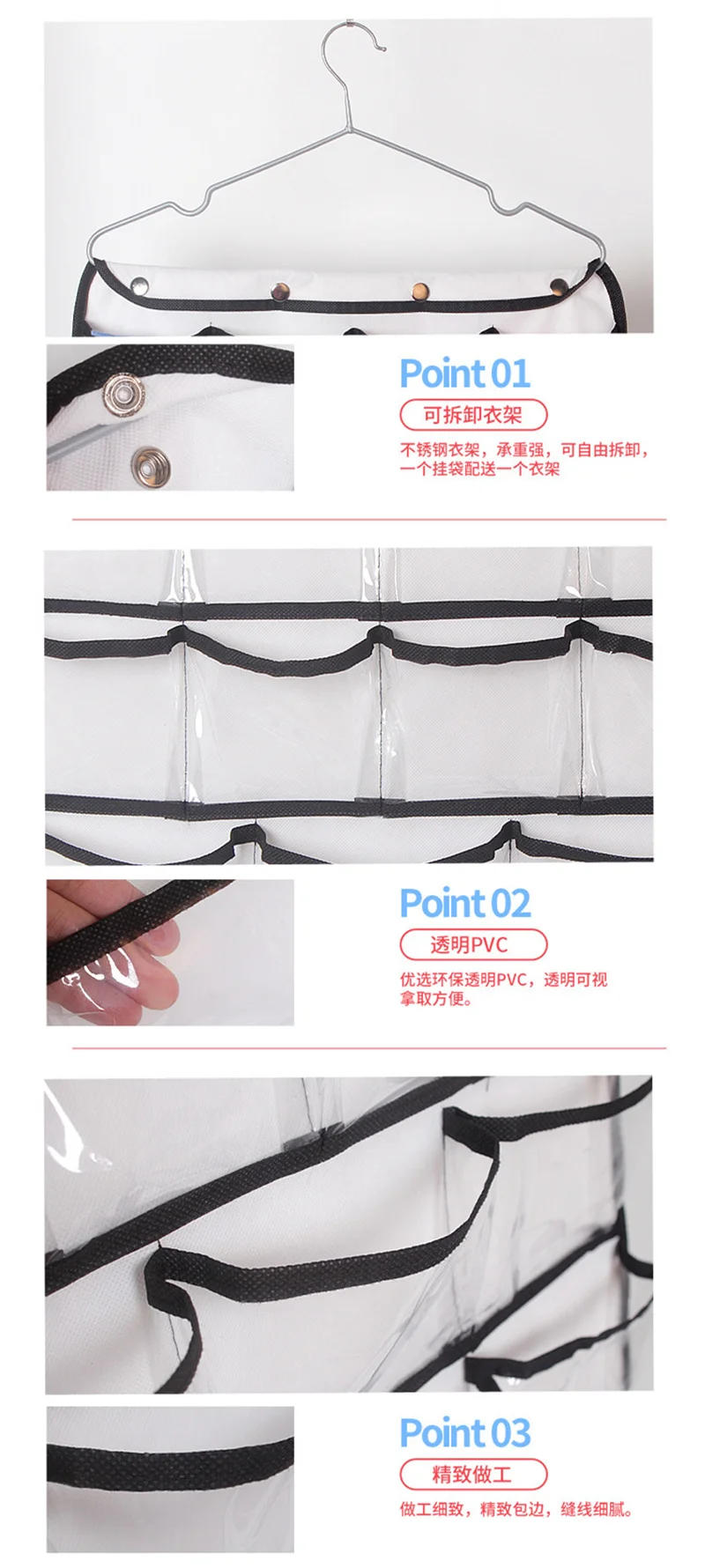 Point 01

可拆卸衣架

不锈钢衣架，承重强，可自由拆卸，一个挂袋配送一个衣架

Point 02

透明PVC

优选环保透明PVC，透明可视拿取方便。

Point 03

精致做工

做工细致，精致包边，缝线细腻。