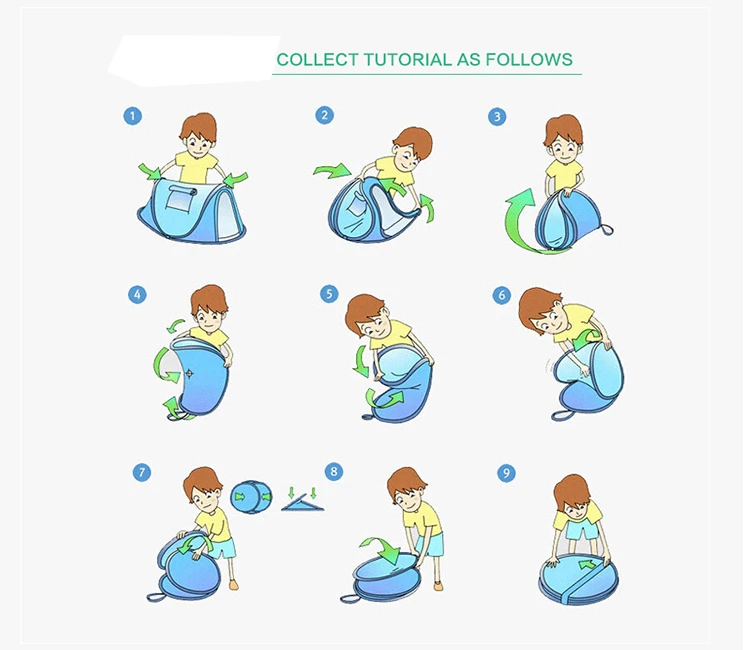 COLLECT TUTORIAL AS FOLLOWS

1

2

3

4

5

6

7

8

9