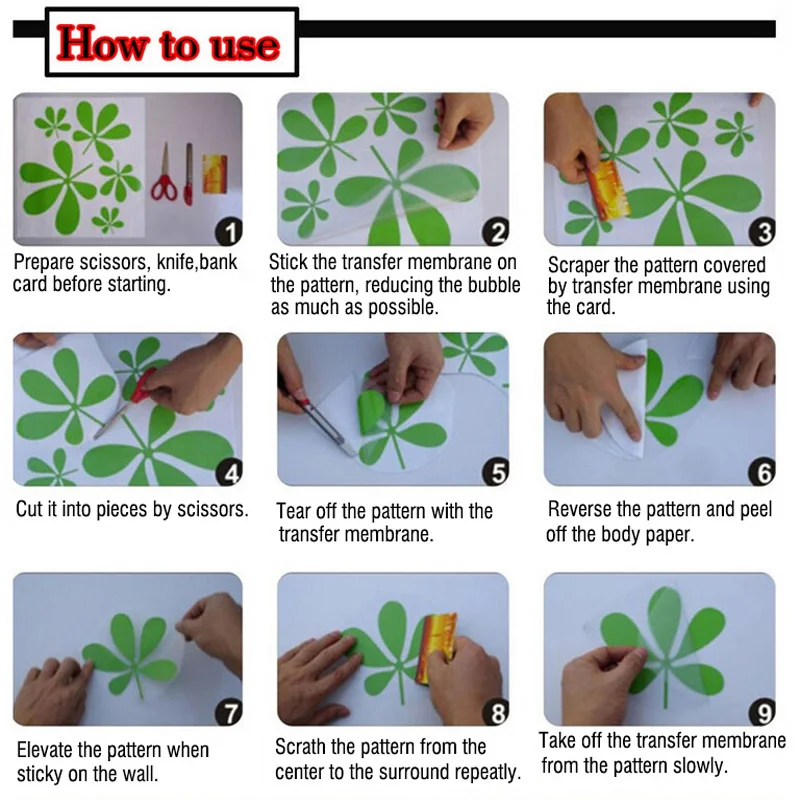 How to use

1
Prepare scissors, knife,bank card before starting.

2
Stick the transfer membrane on the pattern, reducing the bubble as much as possible.

3
Scraper the pattern covered by transfer membrane using the card.

4
Cut it into pieces by scissors.

5
Tear off the pattern with the transfer membrane.

6
Reverse the pattern and peel off the body paper.

7
Elevate the pattern when sticky on the wall.

8
Scrath the pattern from the center to the surround repeatly.

9
Take off the transfer membrane from the pattern slowly.