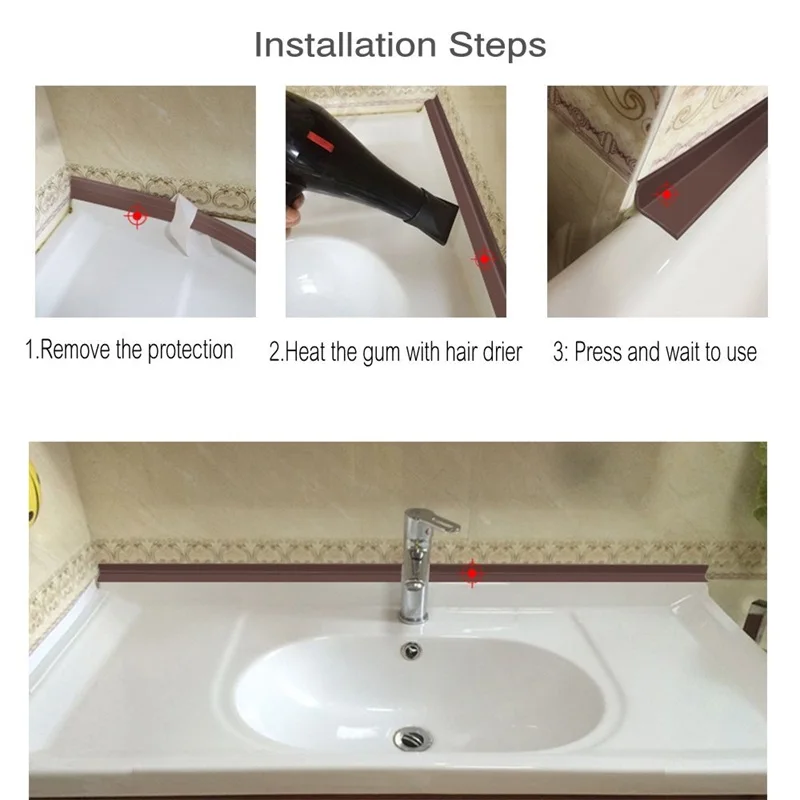 Installation Steps

1.Remove the protection

2.Heat the gum with hair drier

3: Press and wait to use