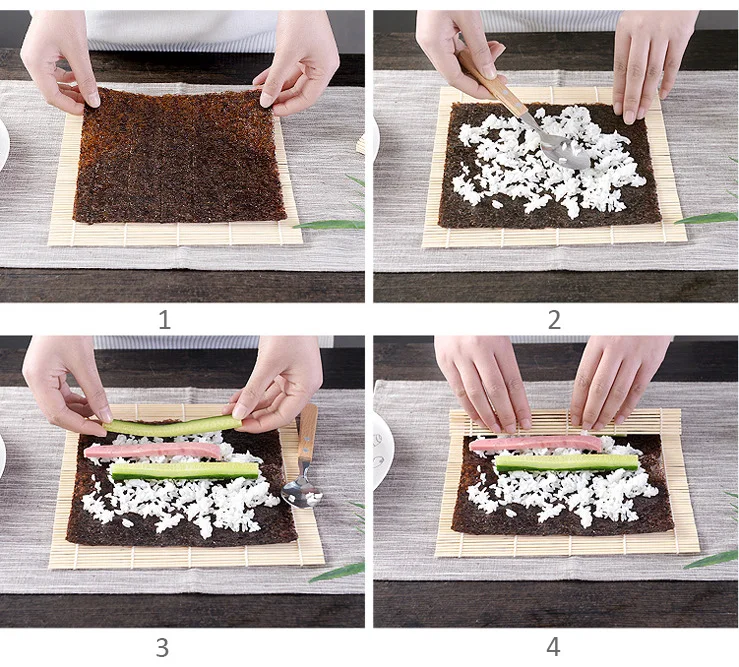 1

2

3

4