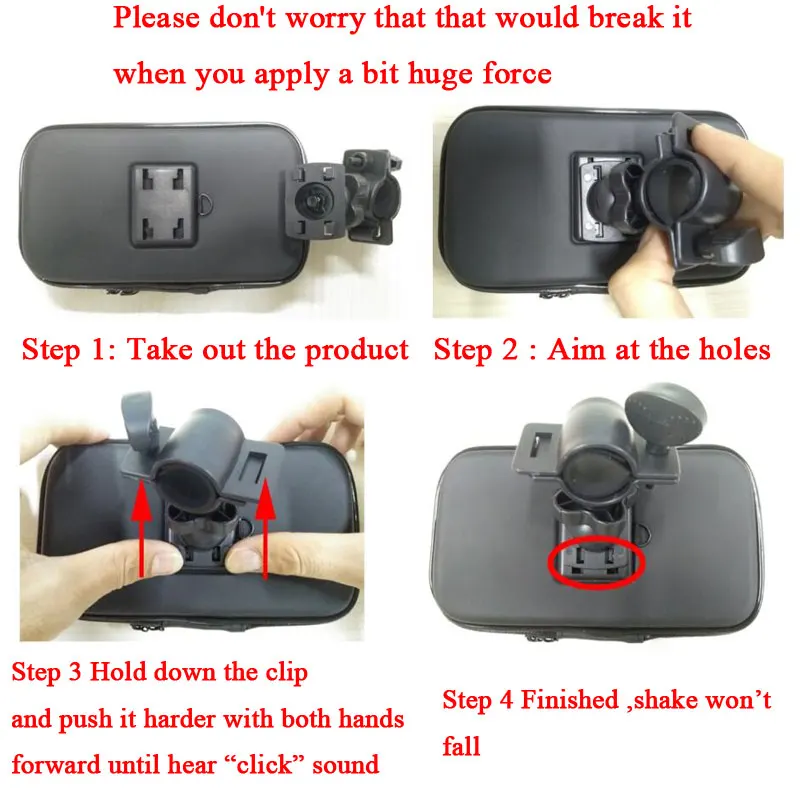 Please don't worry that that would break it when you apply a bit huge force

Step 1: Take out the product

Step 2 : Aim at the holes

Step 3 Hold down the clip and push it harder with both hands forward until hear “click” sound

Step 4 Finished ,shake won’t fall