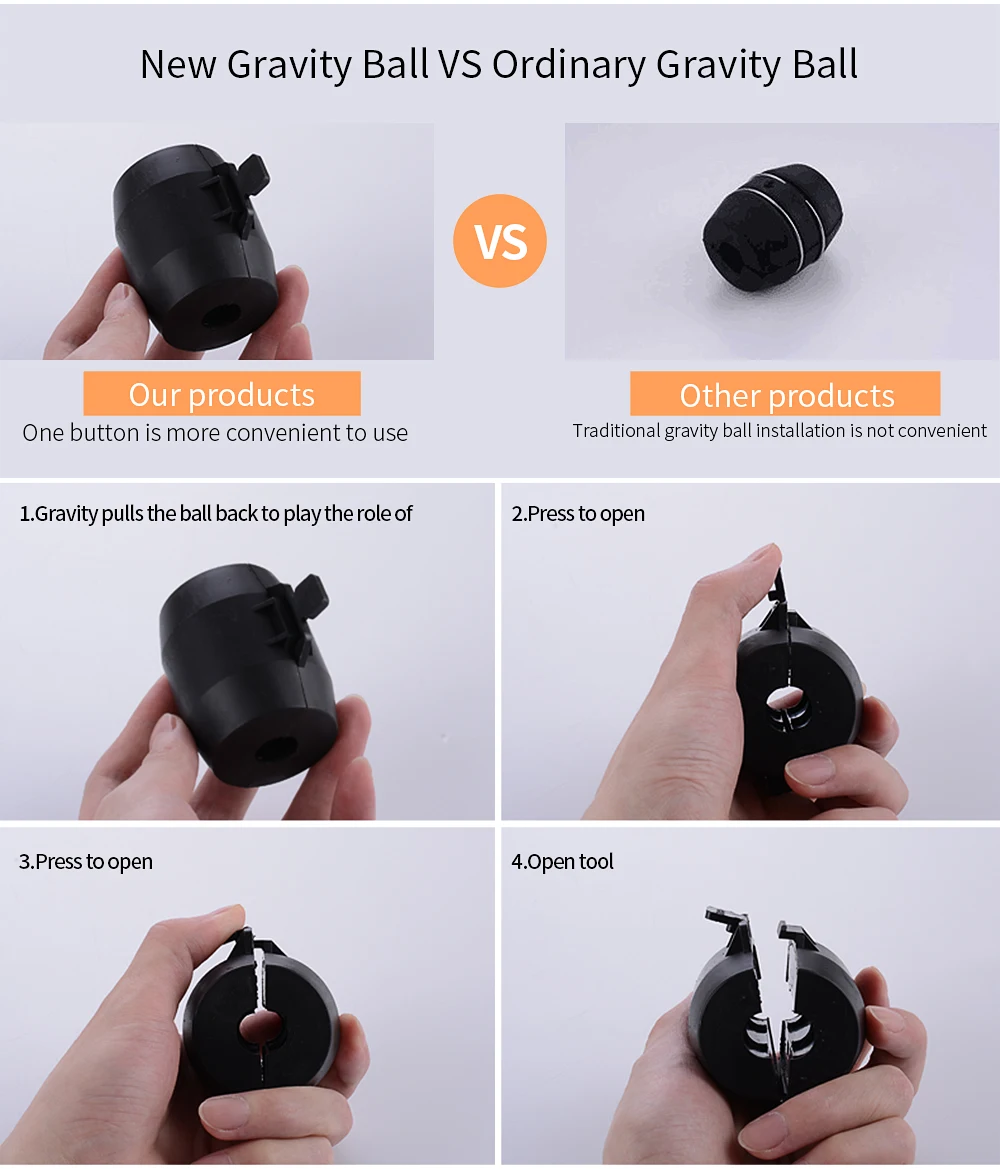 New Gravity Ball VS Ordinary Gravity Ball

VS

Our products
One button is more convenient to use

Other products
Traditional gravity ball installation is not convenient

1.Gravity pulls the ball back to play the role of

2.Press to open

3.Press to open

4.Open tool