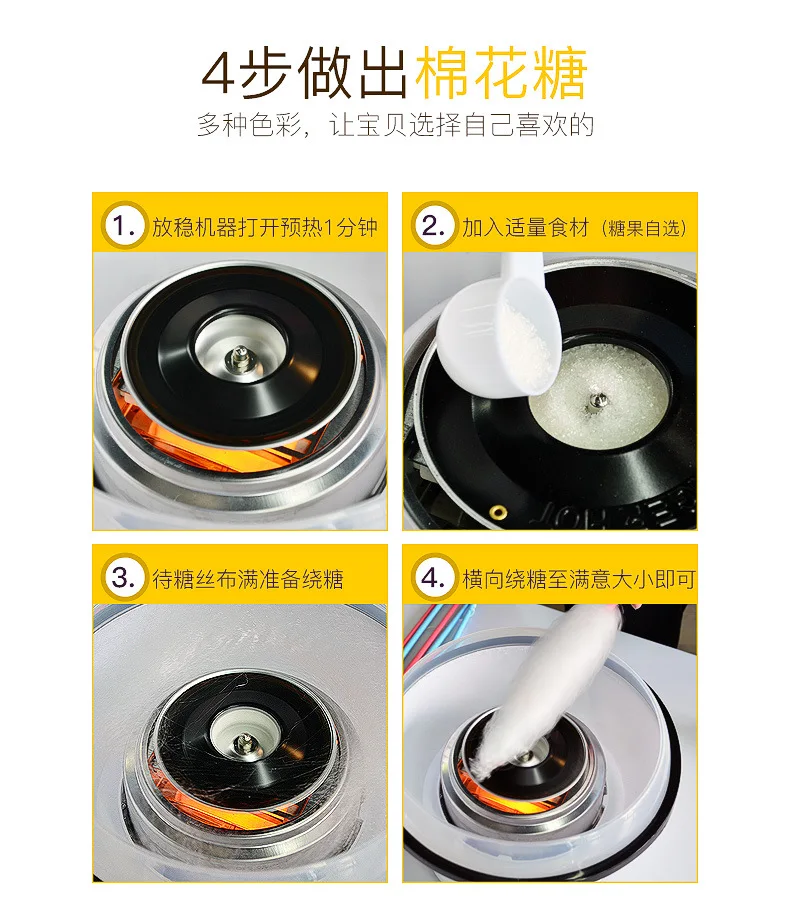 4步做出棉花糖

多种色彩，让宝贝选择自己喜欢的

1. 放稳机器打开预热1分钟

2. 加入适量食材（糖果自选）

3. 待糖丝布满准备绕糖

4. 横向绕糖至满意大小即可