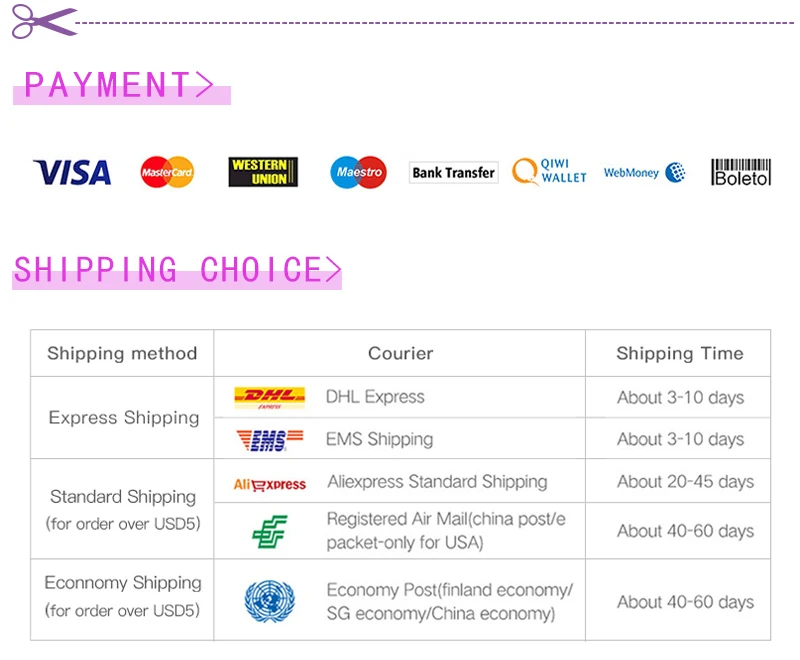 PAYMENT>

VISA MasterCard WESTERN UNION Maestro Bank Transfer QIWI WALLET WebMoney Boleto

SHIPPING CHOICE>

| Shipping method | Courier | Shipping Time |
|---|---|---|
| Express Shipping | DHL EXPRESS DHL Express | About 3-10 days |
| | EMS EMS Shipping | About 3-10 days |
| Standard Shipping (for order over USD5) | AliExpress Aliexpress Standard Shipping | About 20-45 days |
| | Registered Air Mail(china post/e packet-only for USA) | About 40-60 days |
| Econnomy Shipping (for order over USD5) | Economy Post(finland economy/ SG economy/China economy) | About 40-60 days |