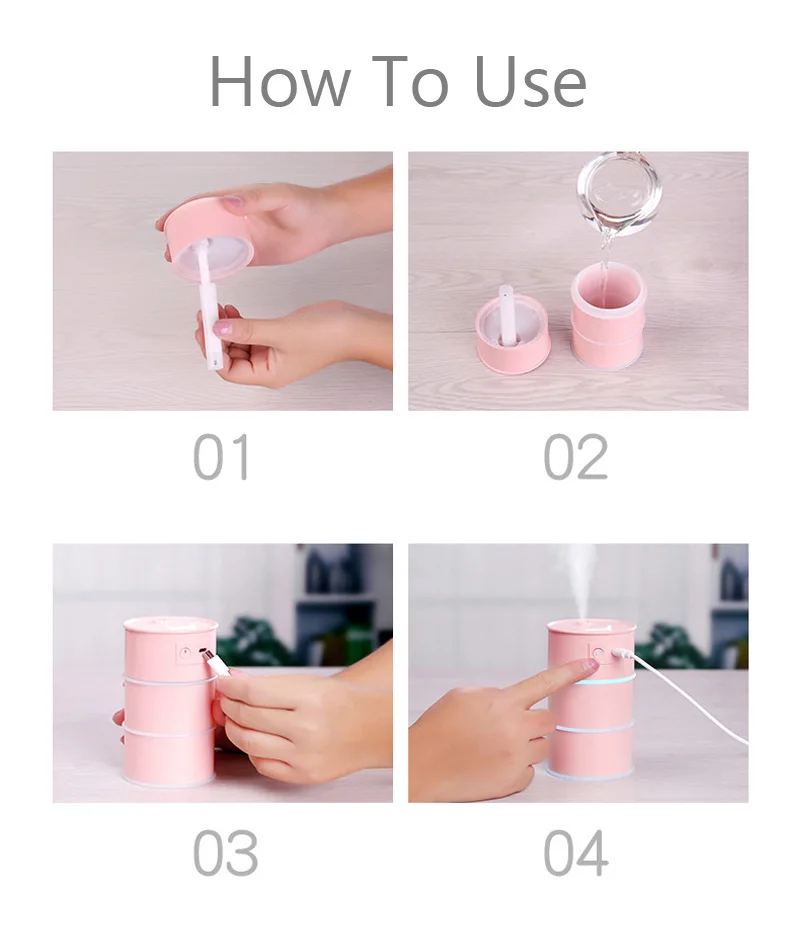 How To Use

01

02

03

04